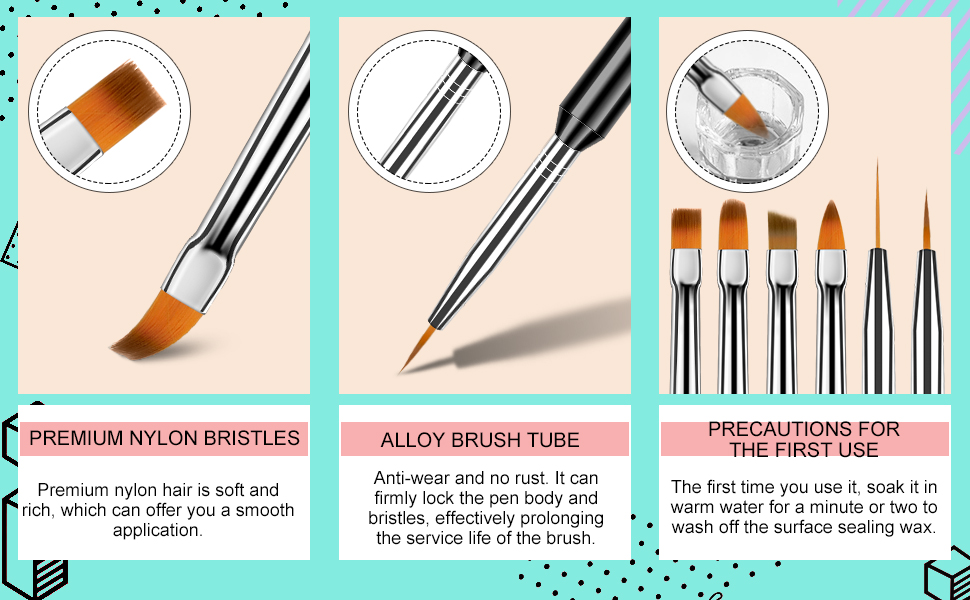 PREMIUM NYLON BRISTLES

Premium nylon hair is soft and rich, which can offer you a smooth application.

ALLOY BRUSH TUBE

Anti-wear and no rust. It can firmly lock the pen body and bristles, effectively prolonging the service life of the brush.

PRECAUTIONS FOR THE FIRST USE

The first time you use it, soak it in warm water for a minute or two to wash off the surface sealing wax.