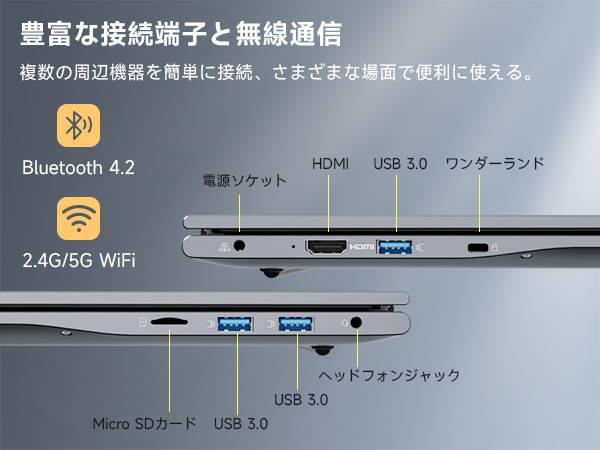 豊富な接続端子と無線通信

複数の周辺機器を簡単に接続、さまざまな場面で便利に使える。

Bluetooth 4.2

2.4G/5G WiFi

電源ソケット

HDMI

USB 3.0

ワンダーランド

HDMI

ヘッドフォンジャック

USB 3.0

Micro SDカード

USB 3.0