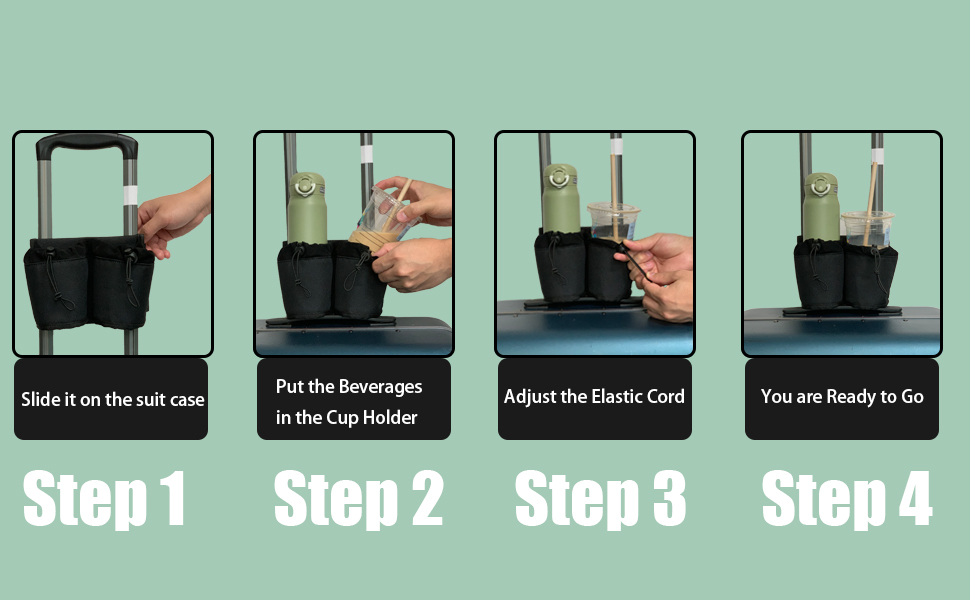 Slide it on the suit case

Step 1

Put the Beverages in the Cup Holder

Step 2

Adjust the Elastic Cord

Step 3

You are Ready to Go

Step 4