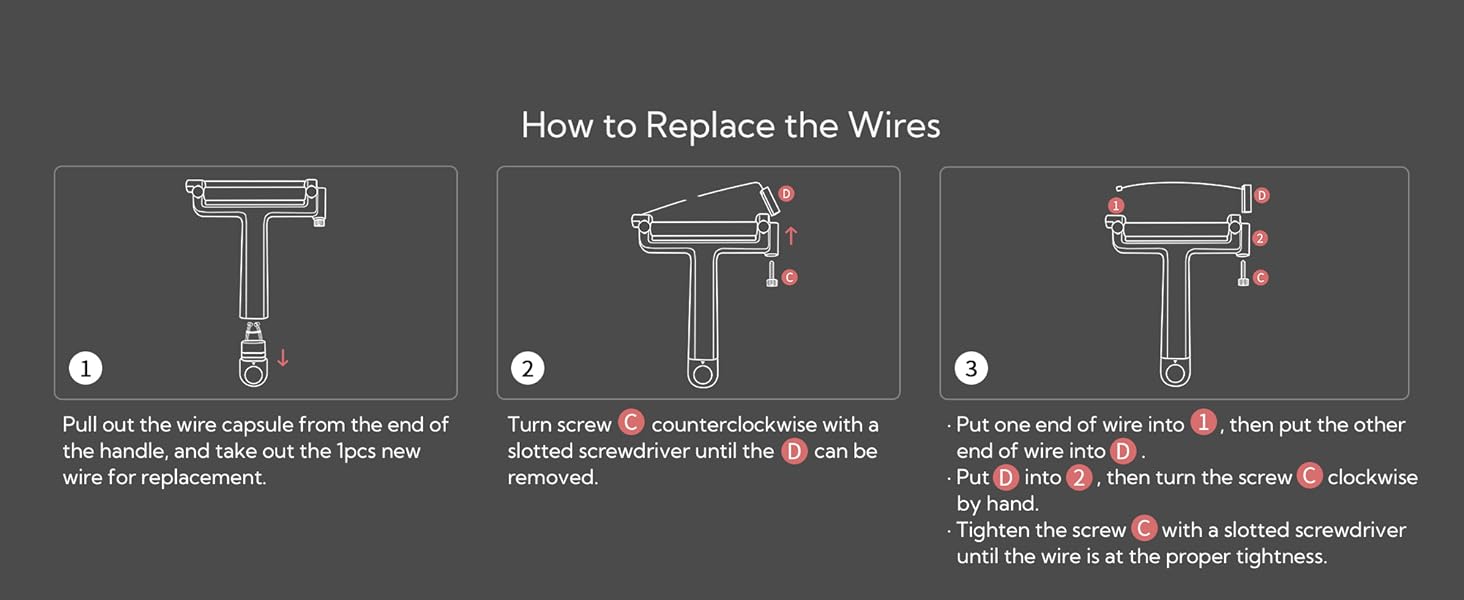 How to Replace the Wires

1

Pull out the wire capsule from the end of the handle, and take out the 1pcs new wire for replacement.

D

C

2

Turn screw C counterclockwise with a slotted screwdriver until the D can be removed.

1

D

2

C

3

· Put one end of wire into 1, then put the other end of wire into D.
· Put D into 2, then turn the screw C clockwise by hand.
· Tighten the screw C with a slotted screwdriver until the wire is at the proper tightness.