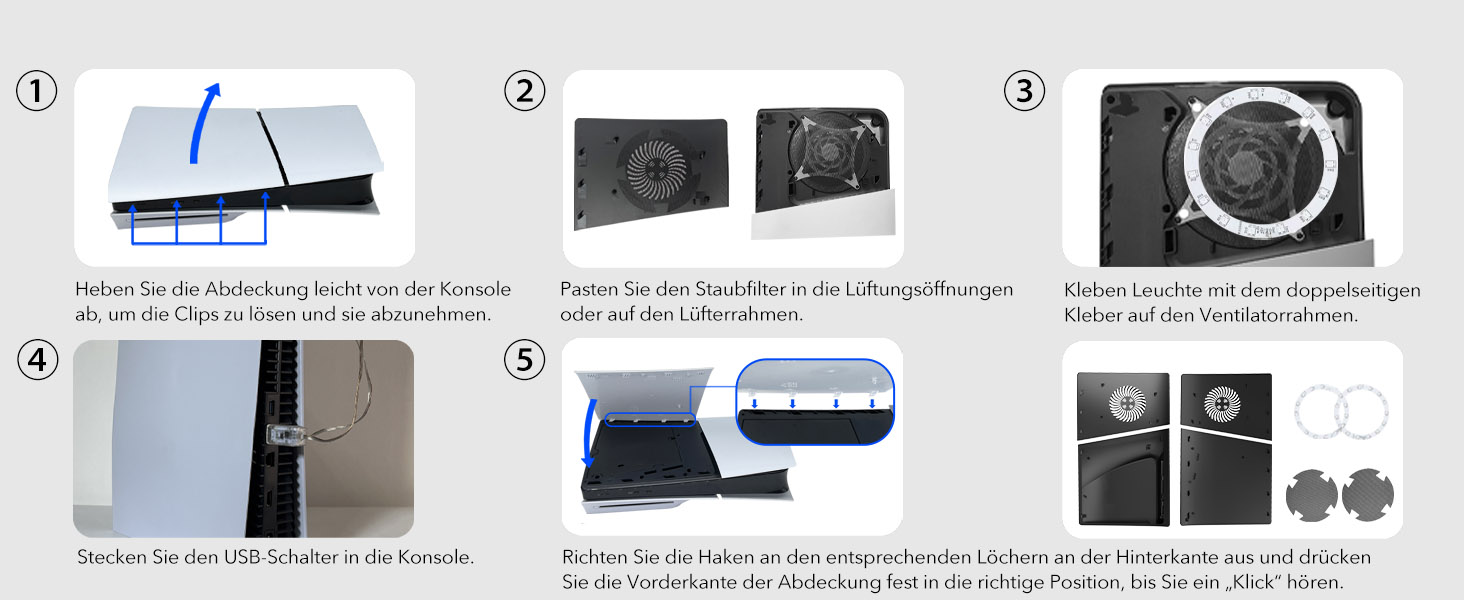 ①

Heben Sie die Abdeckung leicht von der Konsole ab, um die Clips zu lösen und sie abzunehmen.

②

Pasten Sie den Staubfilter in die Lüftungsöffnungen oder auf den Lüfterrahmen.

③

Kleben Leuchte mit dem doppelseitigen Kleber auf den Ventilatorrahmen.

④

Stecken Sie den USB-Schalter in die Konsole.

⑤

Richten Sie die Haken an den entsprechenden Löchern an der Hinterkante aus und drücken Sie die Vorderkante der Abdeckung fest in die richtige Position, bis Sie ein „Klick“ hören.