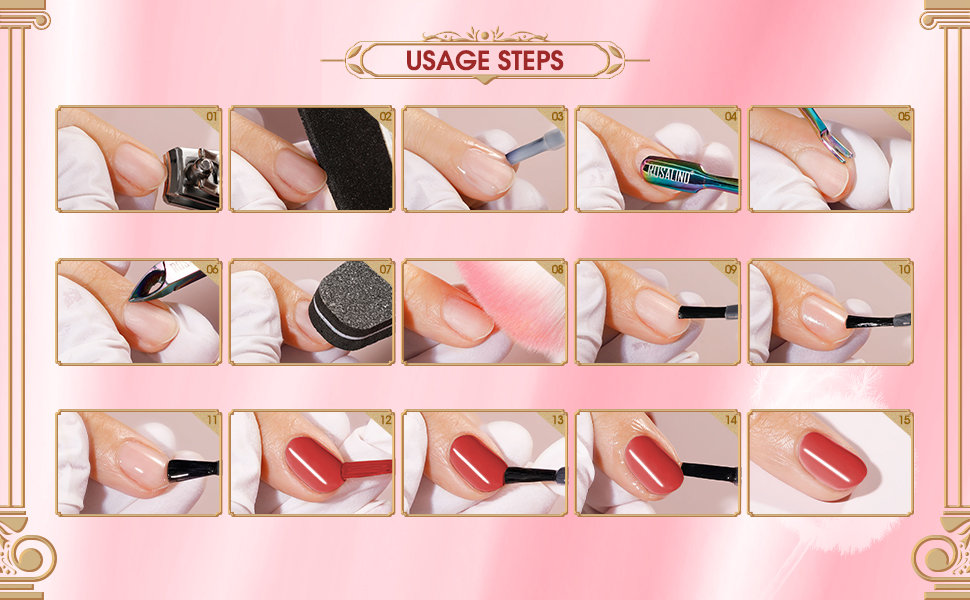 USAGE STEPS

01

02

03

04 ROSALIND

05

06

07

08

09

10

11

12

13

14

15