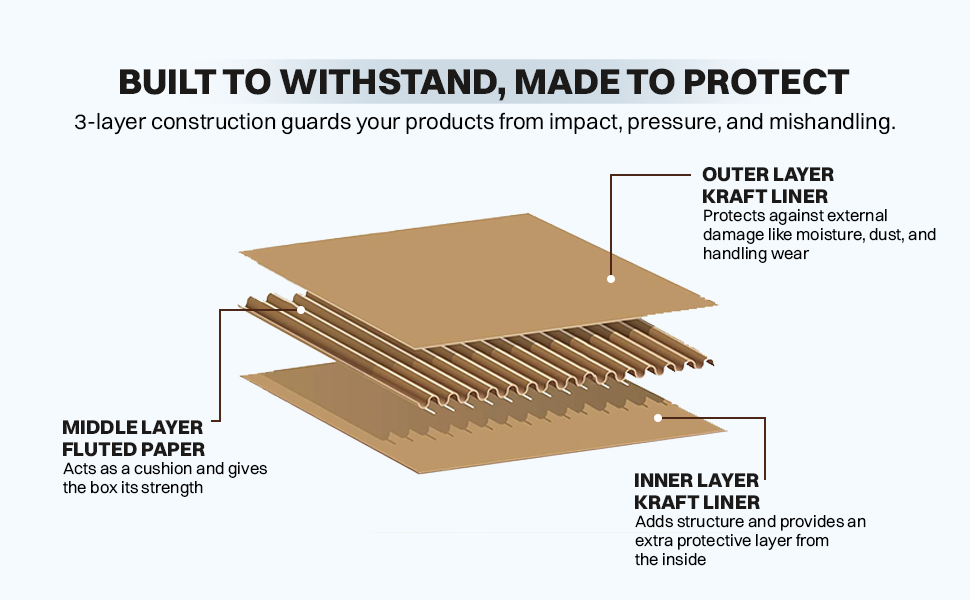 BUILT TO WITHSTAND, MADE TO PROTECT

3-layer construction guards your products from impact, pressure, and mishandling.

OUTER LAYER
KRAFT LINER
Protects against external damage like moisture, dust, and handling wear

MIDDLE LAYER
FLUTED PAPER
Acts as a cushion and gives the box its strength

INNER LAYER
KRAFT LINER
Adds structure and provides an extra protective layer from the inside