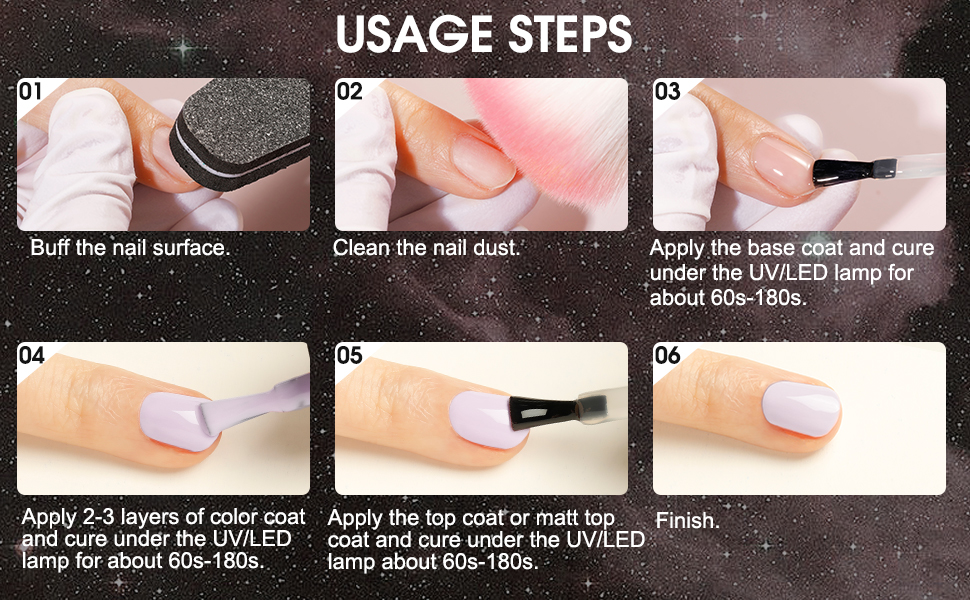 USAGE STEPS

01

Buff the nail surface.

02

Clean the nail dust.

03

Apply the base coat and cure under the UV/LED lamp for about 60s-180s.

04

Apply 2-3 layers of color coat and cure under the UV/LED lamp for about 60s-180s.

05

Apply the top coat or matt top coat and cure under the UV/LED lamp about 60s-180s.

06

Finish.