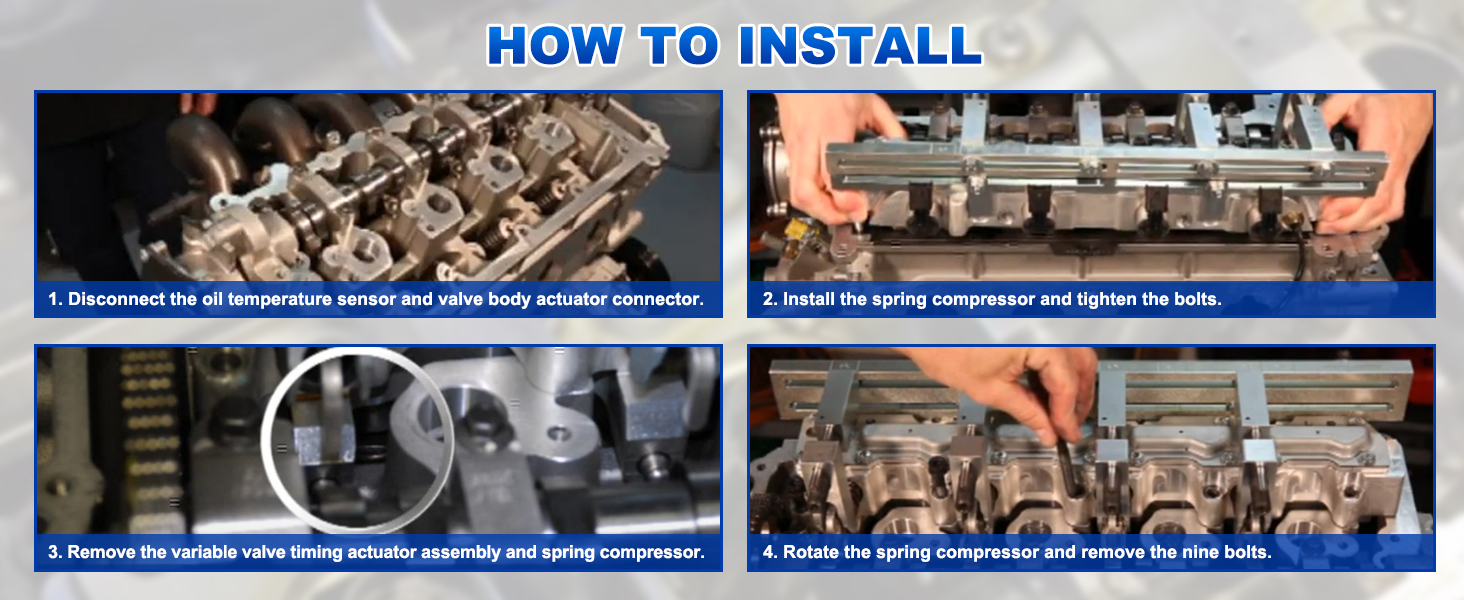 HOW TO INSTALL

1. Disconnect the oil temperature sensor and valve body actuator connector.

2. Install the spring compressor and tighten the bolts.

3. Remove the variable valve timing actuator assembly and spring compressor.

4. Rotate the spring compressor and remove the nine bolts.