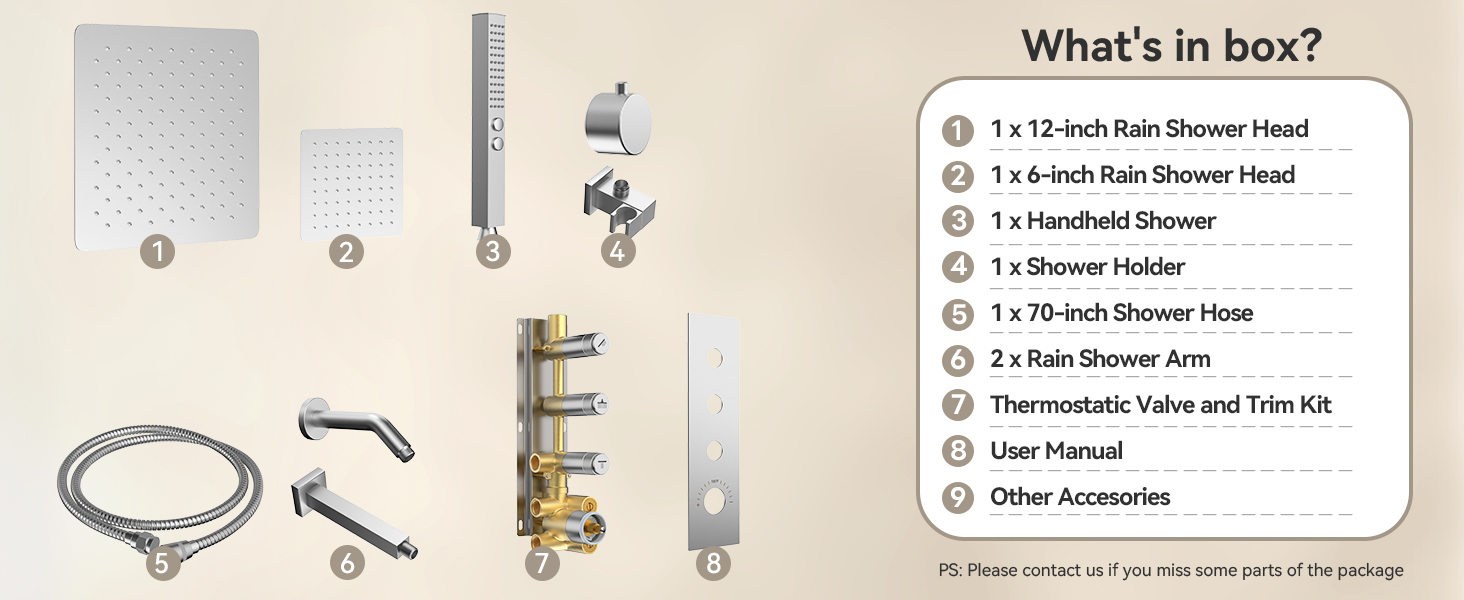 1
2
3
4
5
6
7
8

What's in box?

1 1 x 12-inch Rain Shower Head
2 1 x 6-inch Rain Shower Head
3 1 x Handheld Shower
4 1 x Shower Holder
5 1 x 70-inch Shower Hose
6 2 x Rain Shower Arm
7 Thermostatic Valve and Trim Kit
8 User Manual
9 Other Accesories

PS: Please contact us if you miss some parts of the package