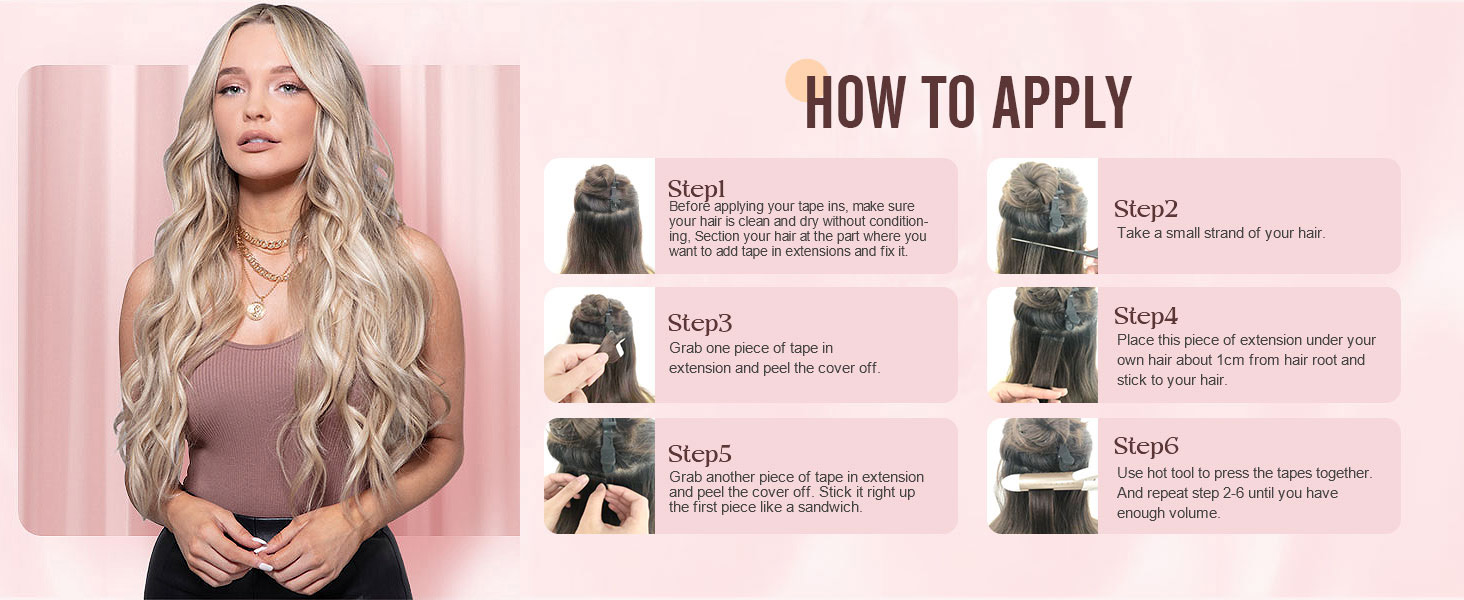 HOW TO APPLY

Step1
Before applying your tape ins, make sure your hair is clean and dry without conditioning, Section your hair at the part where you want to add tape in extensions and fix it.

Step2
Take a small strand of your hair.

Step3
Grab one piece of tape in extension and peel the cover off.

Step4
Place this piece of extension under your own hair about 1cm from hair root and stick to your hair.

Step5
Grab another piece of tape in extension and peel the cover off. Stick it right up the first piece like a sandwich.

Step6
Use hot tool to press the tapes together. And repeat step 2-6 until you have enough volume.