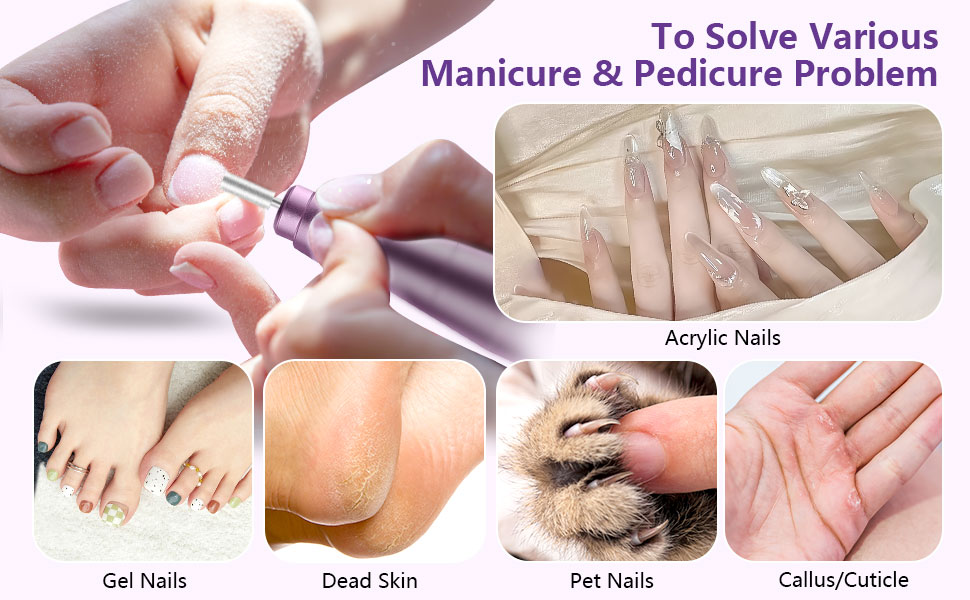 To Solve Various
Manicure & Pedicure Problem

Acrylic Nails

Gel Nails

Dead Skin

Pet Nails

Callus/Cuticle