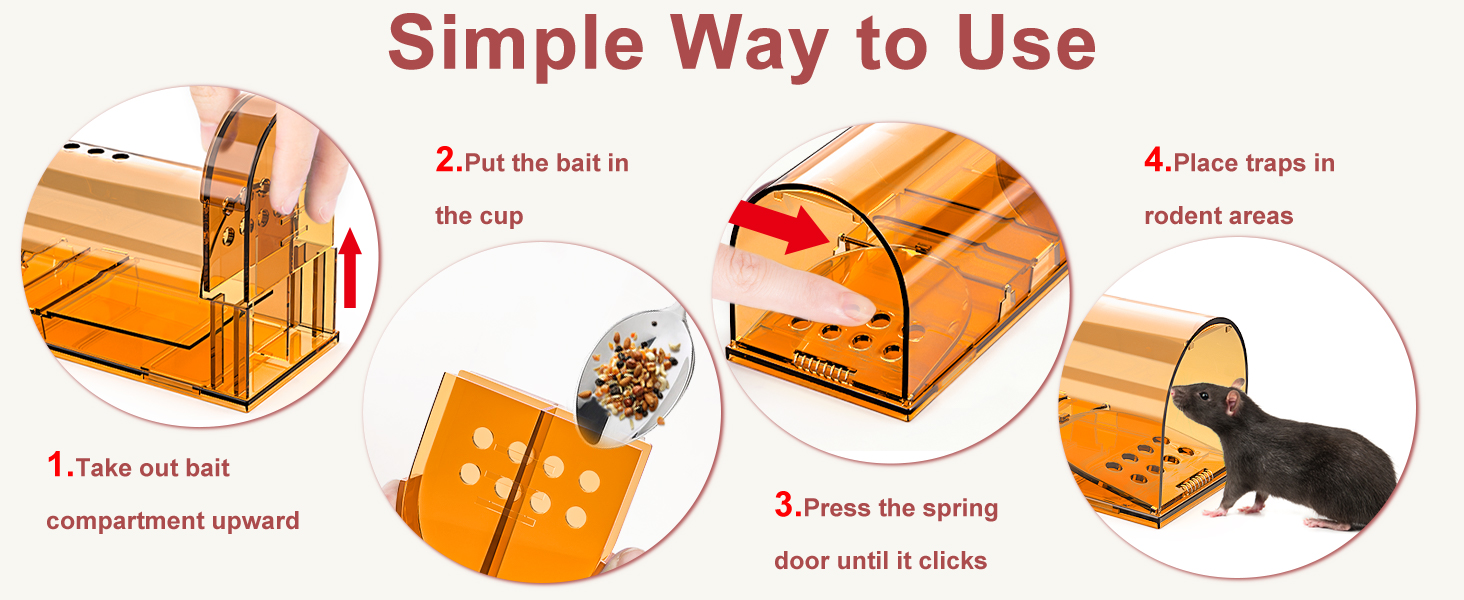 Simple Way to Use

1.Take out bait compartment upward

2.Put the bait in the cup

3.Press the spring door until it clicks

4.Place traps in rodent areas