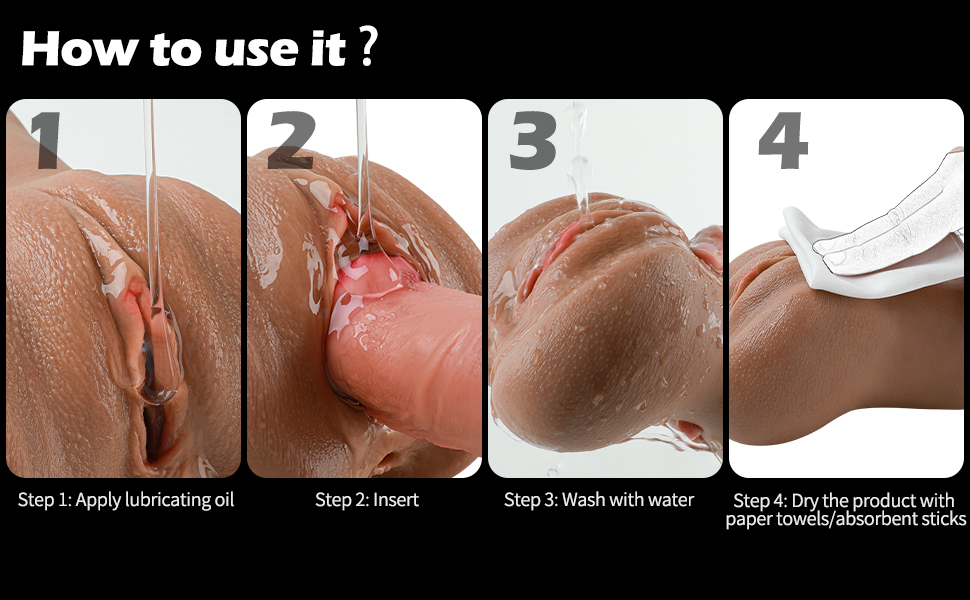 How to use it ?

1

2

3

4

Step 1: Apply lubricating oil

Step 2: Insert

Step 3: Wash with water

Step 4: Dry the product with paper towels/absorbent sticks