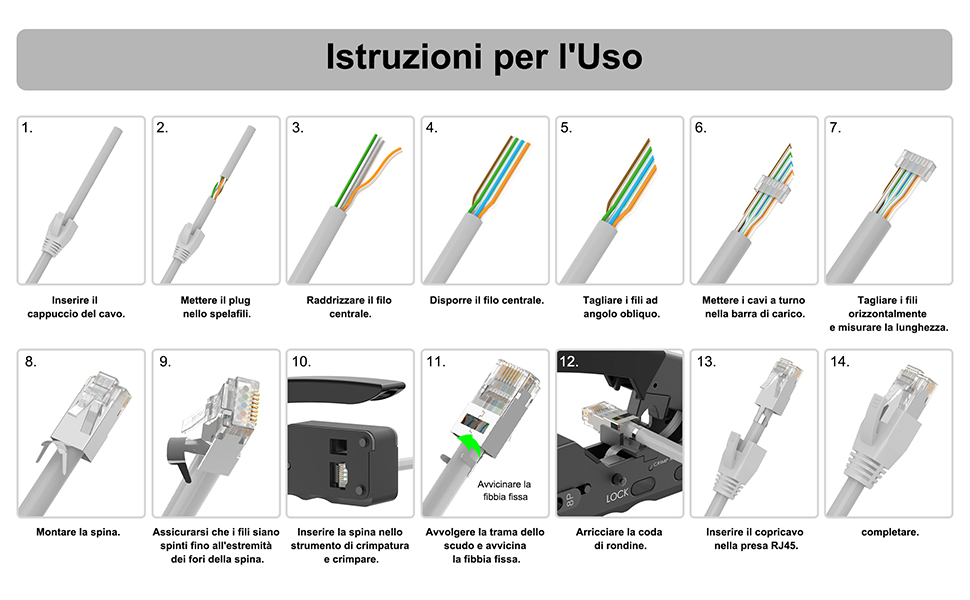 Istruzioni per l'Uso

1.
Inserire il cappuccio del cavo.

2.
Mettere il plug nello spelafili.

3.
Raddrizzare il filo centrale.

4.
Disporre il filo centrale.

5.
Tagliare i fili ad angolo obliquo.

6.
Mettere i cavi a turno nella barra di carico.

7.
Tagliare i fili orizzontalmente e misurare la lunghezza.

8.
Montare la spina.

9.
Assicurarsi che i fili siano spinti fino all'estremità dei fori della spina.

10.
Inserire la spina nello strumento di crimpatura e crimpare.

11.
Avvicinare la fibbia fissa
Avvolgere la trama dello scudo e avvicina la fibbia fissa.

12.
CRIMP
LOCK
8P
Arricciare la coda di rondine.

13.
Inserire il copricavo nella presa RJ45.

14.
completare.