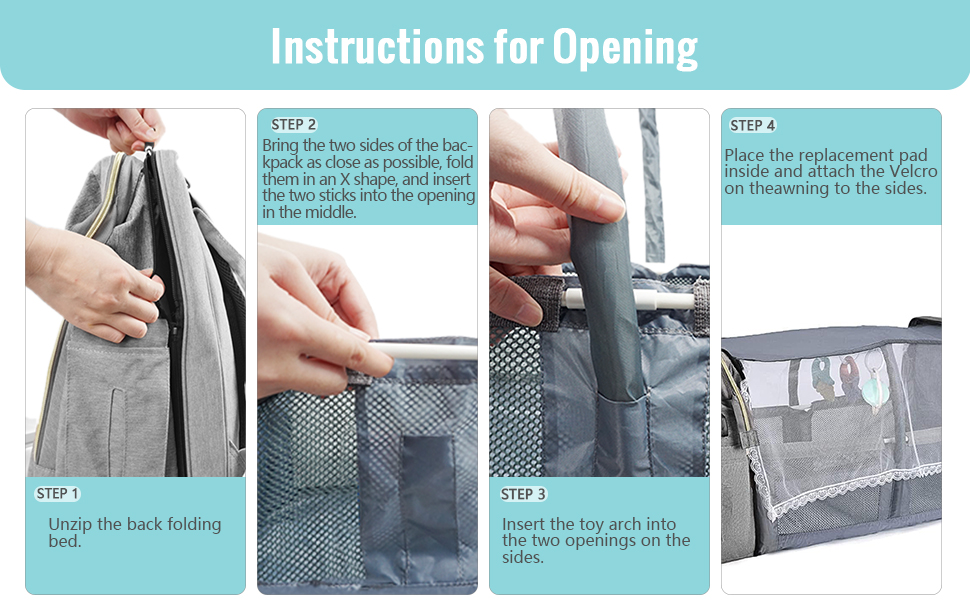 Instructions for Opening

STEP 1

Unzip the back folding bed.

STEP 2

Bring the two sides of the backpack as close as possible, fold them in an X shape, and insert the two sticks into the opening in the middle.

STEP 3

Insert the toy arch into the two openings on the sides.

STEP 4

Place the replacement pad inside and attach the Velcro on theawning to the sides.