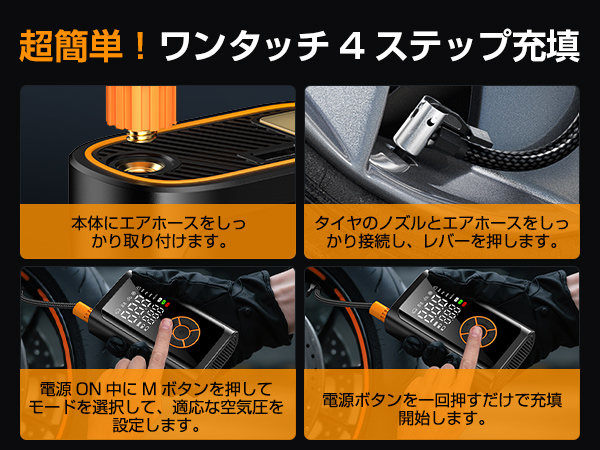 超簡単！ワンタッチ 4 ステップ充填

本体にエアホースをしっかり取り付けます。

タイヤのノズルとエアホースをしっかり接続し、レバーを押します。

電源 ON 中に M ボタンを押してモードを選択して、適応な空気圧を設定します。

電源ボタンを一回押すだけで充填開始します。