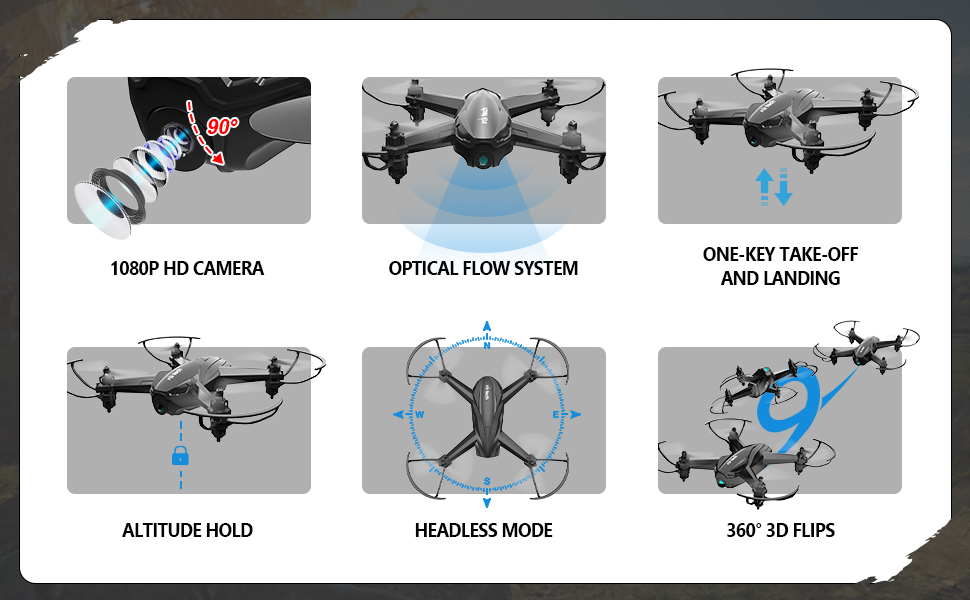 90°

1080P HD CAMERA

OPTICAL FLOW SYSTEM

ONE-KEY TAKE-OFF AND LANDING

N
W
E
S

ALTITUDE HOLD

HEADLESS MODE

360° 3D FLIPS