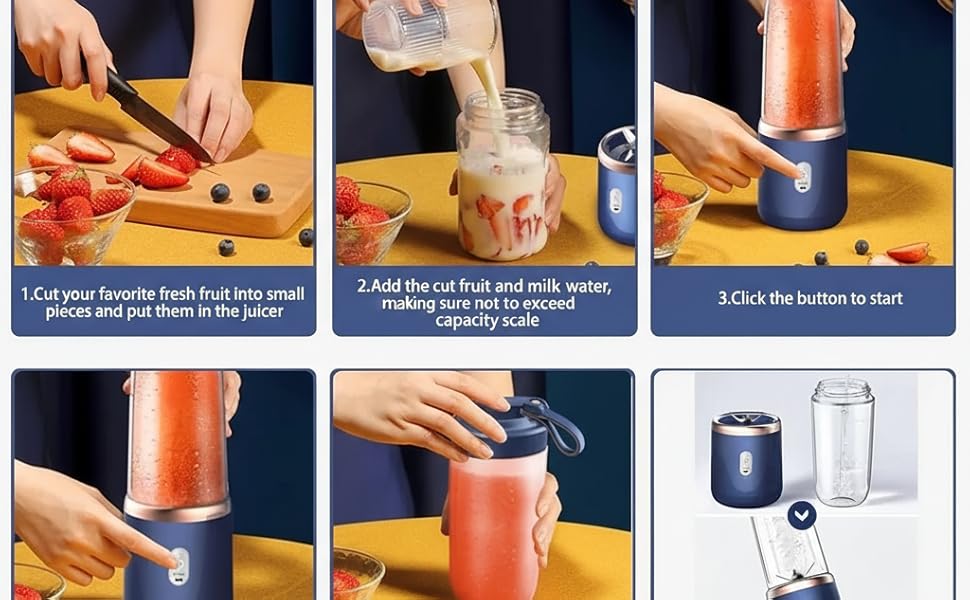 1.Cut your favorite fresh fruit into small pieces and put them in the juicer

2.Add the cut fruit and milk water, making sure not to exceed capacity scale

3.Click the button to start