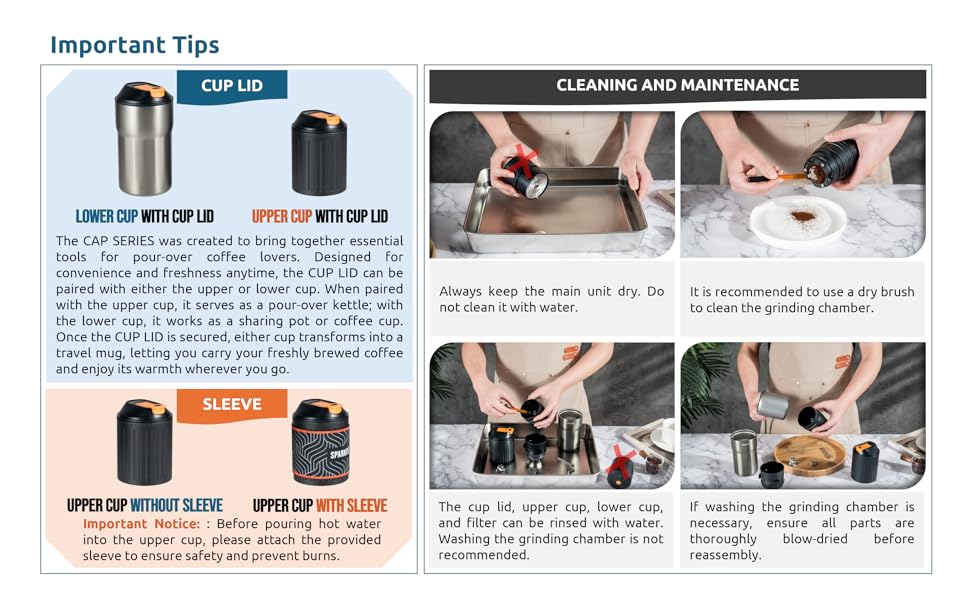 Important Tips

CUP LID

LOWER CUP WITH CUP LID

UPPER CUP WITH CUP LID

The CAP SERIES was created to bring together essential tools for pour-over coffee lovers. Designed for convenience and freshness anytime, the CUP LID can be paired with either the upper or lower cup. When paired with the upper cup, it serves as a pour-over kettle; with the lower cup, it works as a sharing pot or coffee cup. Once the CUP LID is secured, either cup transforms into a travel mug, letting you carry your freshly brewed coffee and enjoy its warmth wherever you go.

SLEEVE

UPPER CUP WITHOUT SLEEVE

UPPER CUP WITH SLEEVE

Important Notice: : Before pouring hot water into the upper cup, please attach the provided sleeve to ensure safety and prevent burns.

CLEANING AND MAINTENANCE

Always keep the main unit dry. Do not clean it with water.

It is recommended to use a dry brush to clean the grinding chamber.

The cup lid, upper cup, lower cup, and filter can be rinsed with water. Washing the grinding chamber is not recommended.

If washing the grinding chamber is necessary, ensure all parts are thoroughly blow-dried before reassembly.