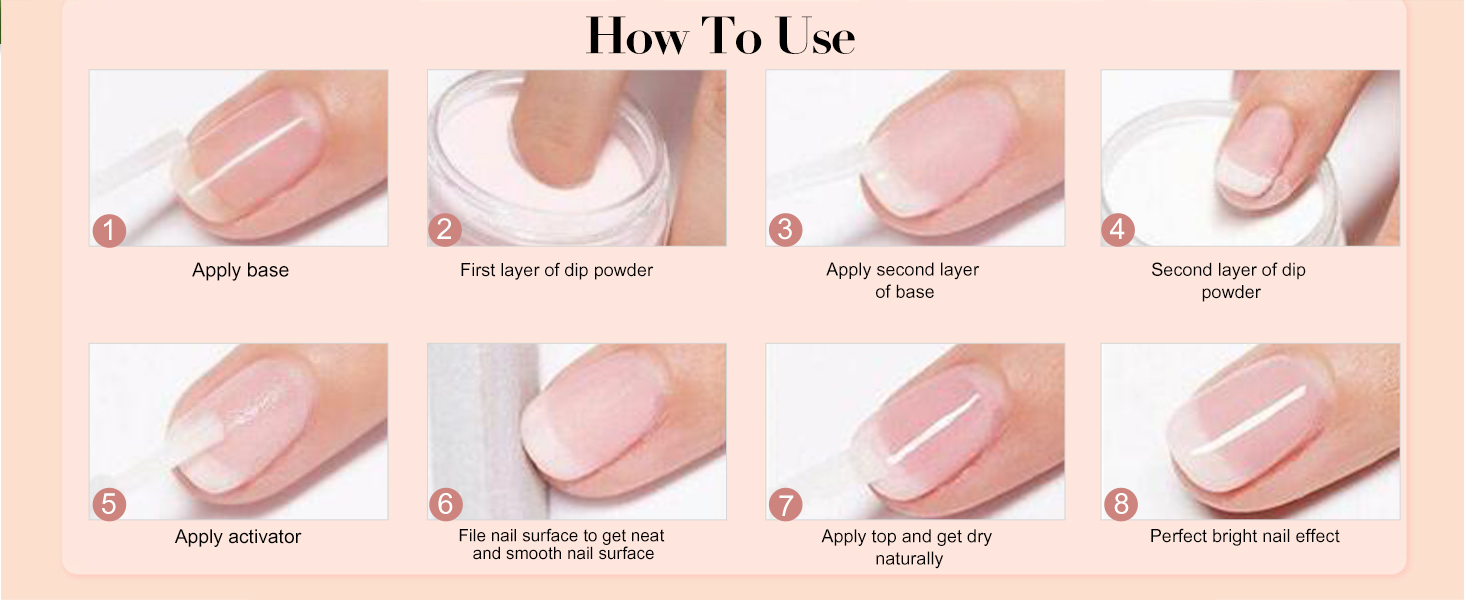 How To Use

1
Apply base

2
First layer of dip powder

3
Apply second layer of base

4
Second layer of dip powder

5
Apply activator

6
File nail surface to get neat and smooth nail surface

7
Apply top and get dry naturally

8
Perfect bright nail effect