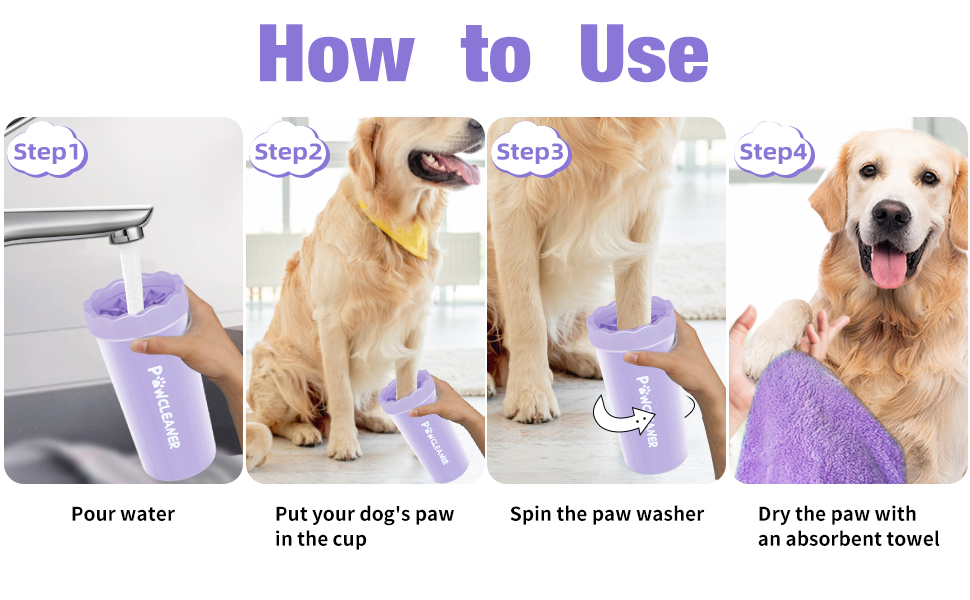 How to Use

Step1

PAWCLEANER

Pour water

Step2

PAWCLEANER

Put your dog's paw in the cup

Step3

PAWCLEANER

Spin the paw washer

Step4

Dry the paw with an absorbent towel