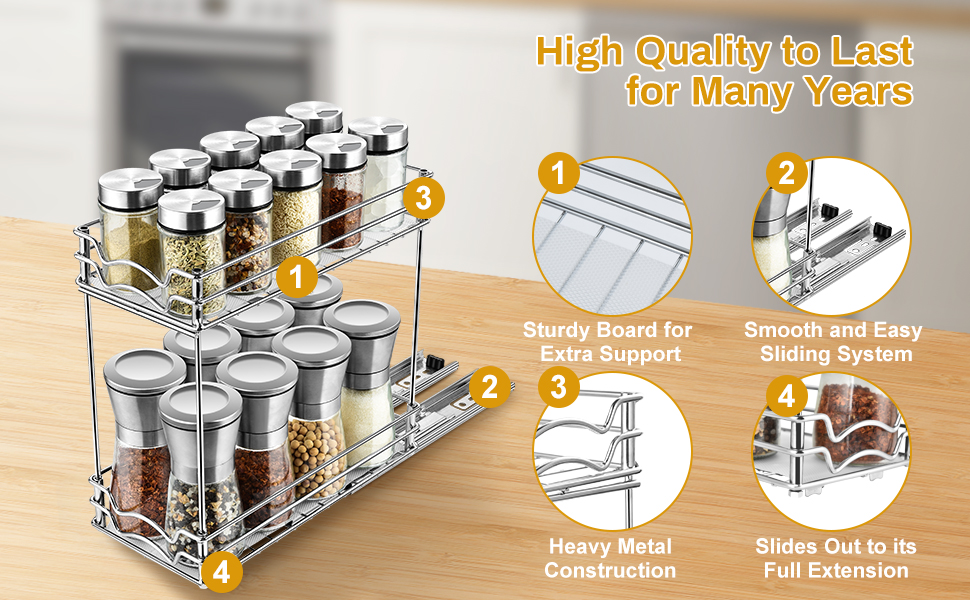 High Quality to Last for Many Years

3

1

2

4

1

Sturdy Board for Extra Support

2

Smooth and Easy Sliding System

3

Heavy Metal Construction

4

Slides Out to its Full Extension