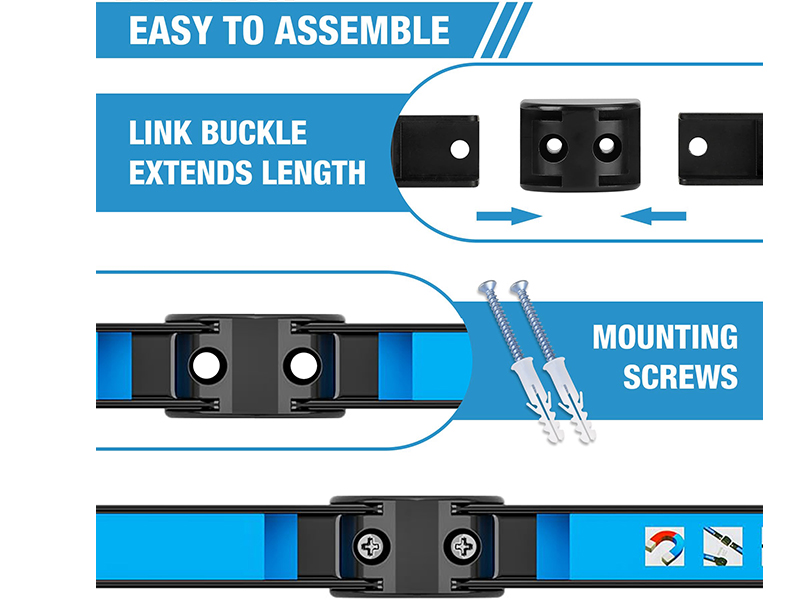 EASY TO ASSEMBLE

LINK BUCKLE EXTENDS LENGTH

MOUNTING SCREWS