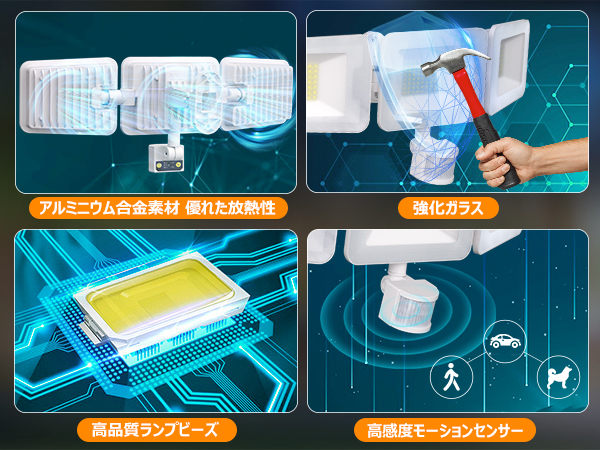 アルミニウム合金素材 優れた放熱性

強化ガラス

高品質ランプビーズ

高感度モーションセンサー