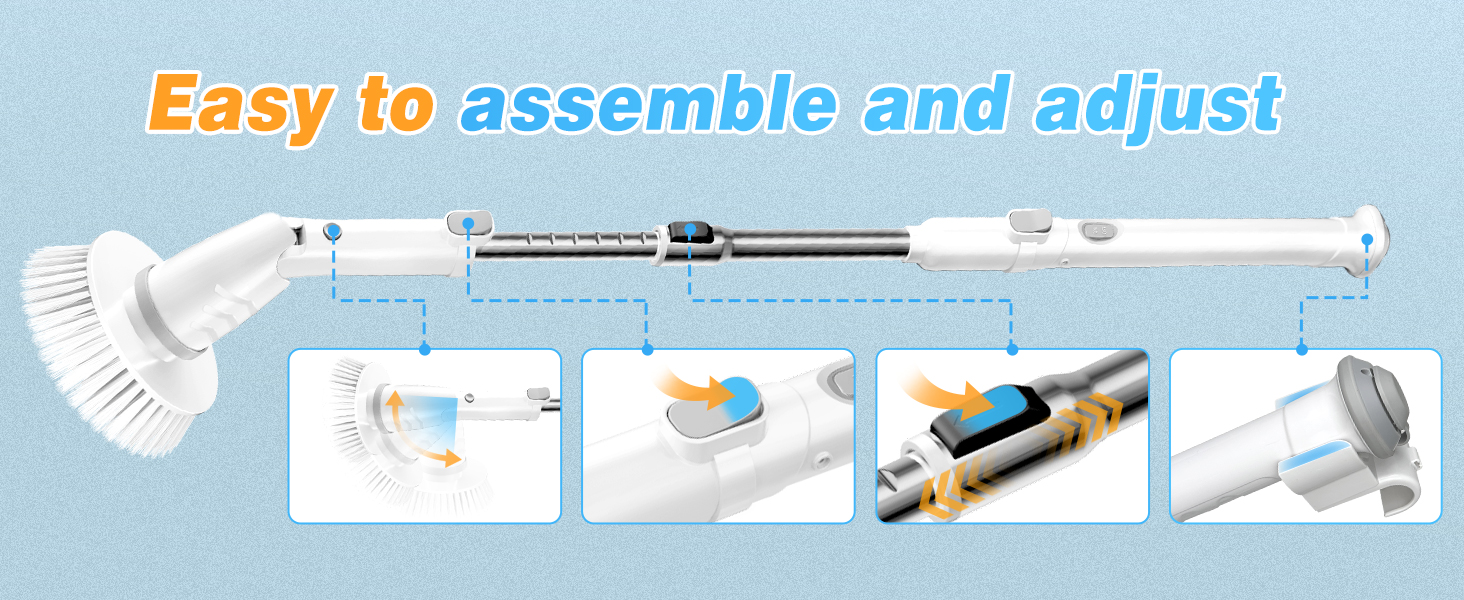 Easy to assemble and adjust