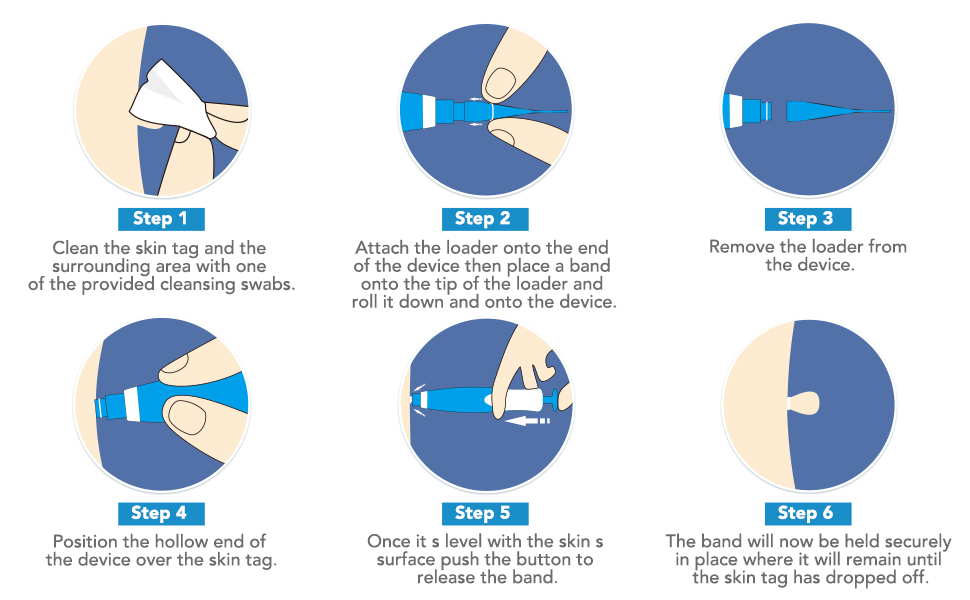 Step 1
Clean the skin tag and the surrounding area with one of the provided cleansing swabs.

Step 2
Attach the loader onto the end of the device then place a band onto the tip of the loader and roll it down and onto the device.

Step 3
Remove the loader from the device.

Step 4
Position the hollow end of the device over the skin tag.

Step 5
Once it s level with the skin s surface push the button to release the band.

Step 6
The band will now be held securely in place where it will remain until the skin tag has dropped off.