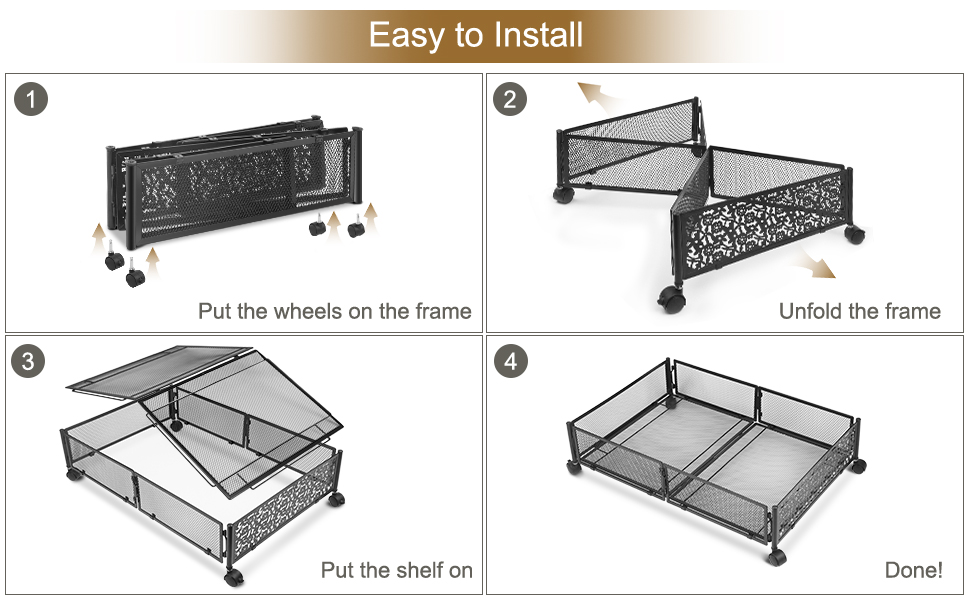 Easy to Install

1

Put the wheels on the frame

2

Unfold the frame

3

Put the shelf on

4

Done!