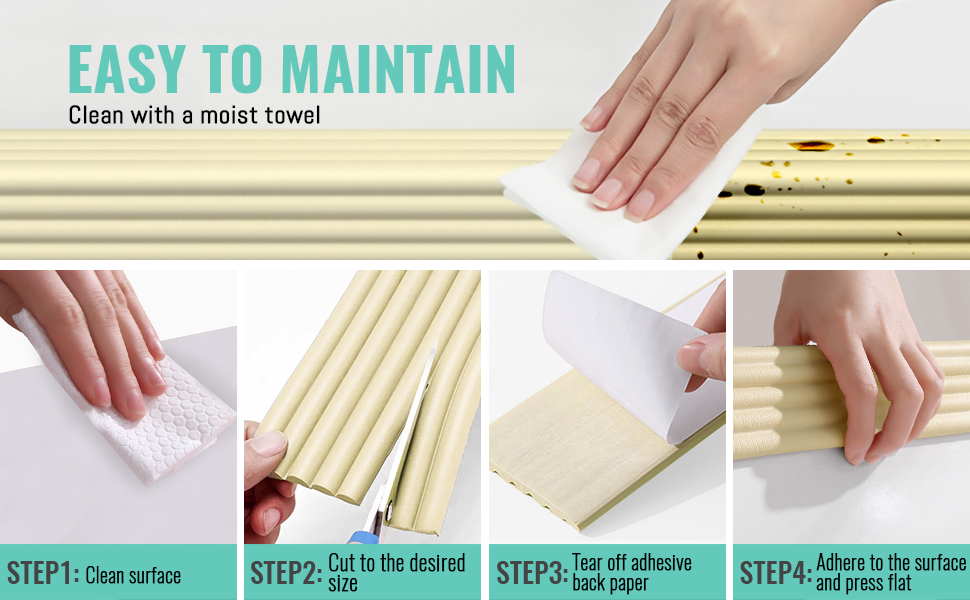 EASY TO MAINTAIN
Clean with a moist towel

STEP1: Clean surface

STEP2: Cut to the desired size

STEP3: Tear off adhesive back paper

STEP4: Adhere to the surface and press flat