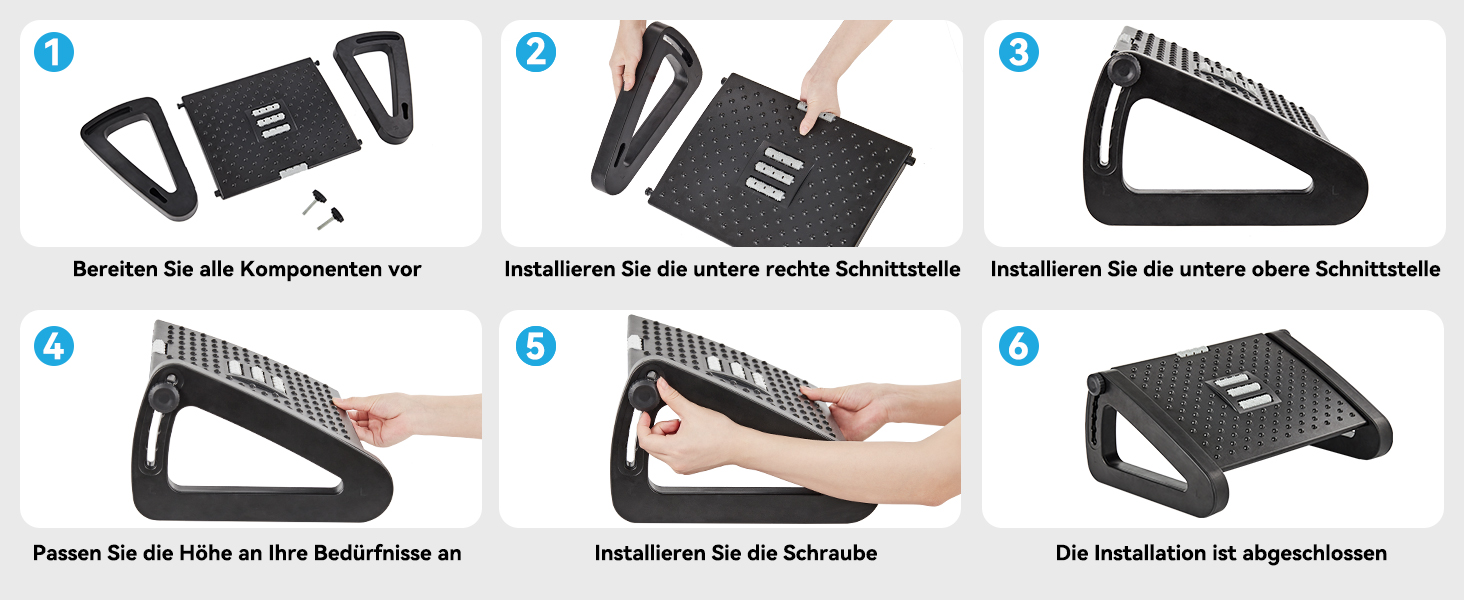 1

Bereiten Sie alle Komponenten vor

2

Installieren Sie die untere rechte Schnittstelle

3

Installieren Sie die untere obere Schnittstelle

4

Passen Sie die Höhe an Ihre Bedürfnisse an

5

Installieren Sie die Schraube

6

Die Installation ist abgeschlossen