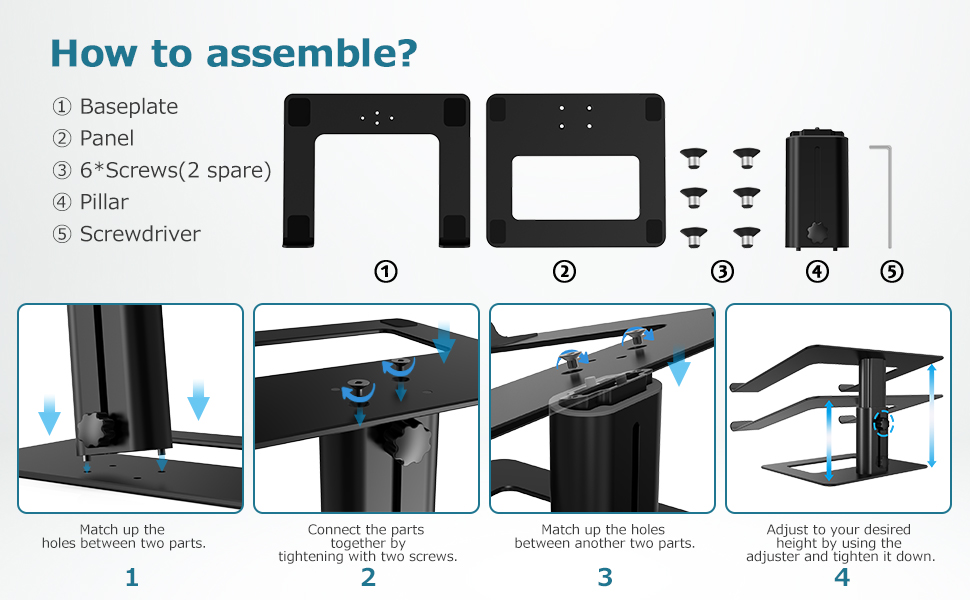 How to assemble?

① Baseplate
② Panel
③ 6*Screws(2 spare)
④ Pillar
⑤ Screwdriver

①
②
③
④
⑤

Match up the holes between two parts.
1

Connect the parts together by tightening with two screws.
2

Match up the holes between another two parts.
3

Adjust to your desired height by using the adjuster and tighten it down.
4