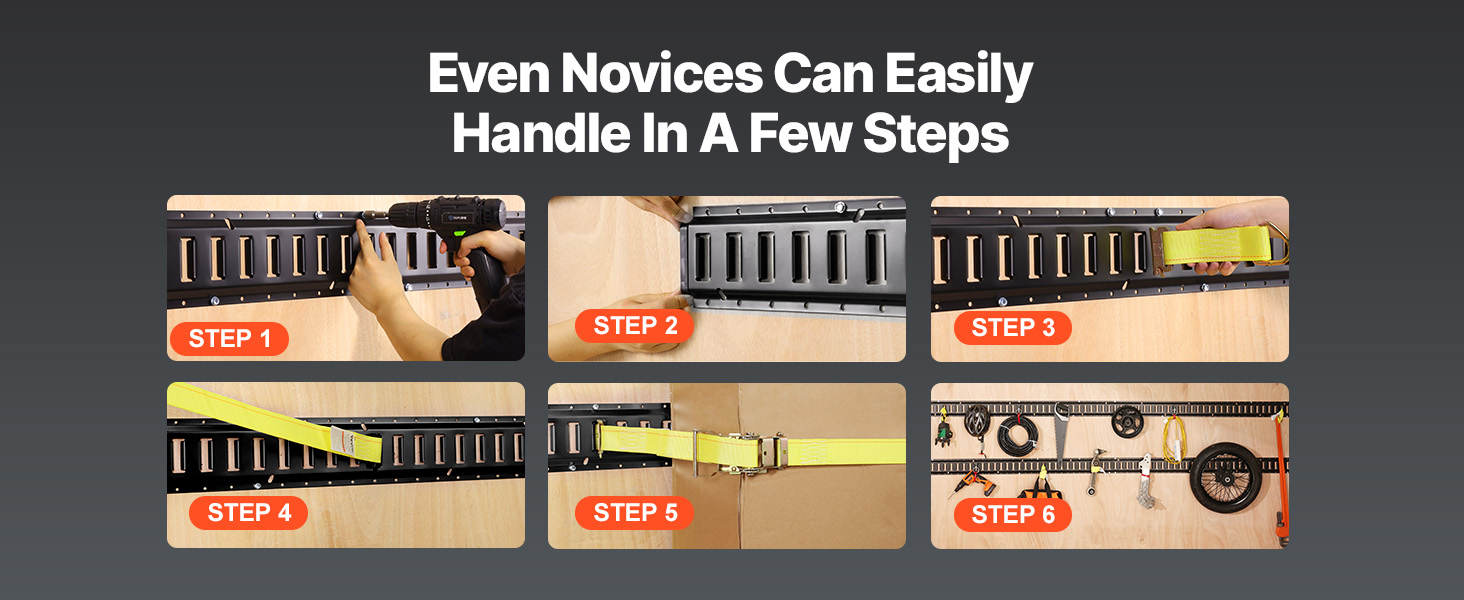 Even Novices Can Easily Handle In A Few Steps

STEP 1

STEP 2

STEP 3

STEP 4

STEP 5

STEP 6