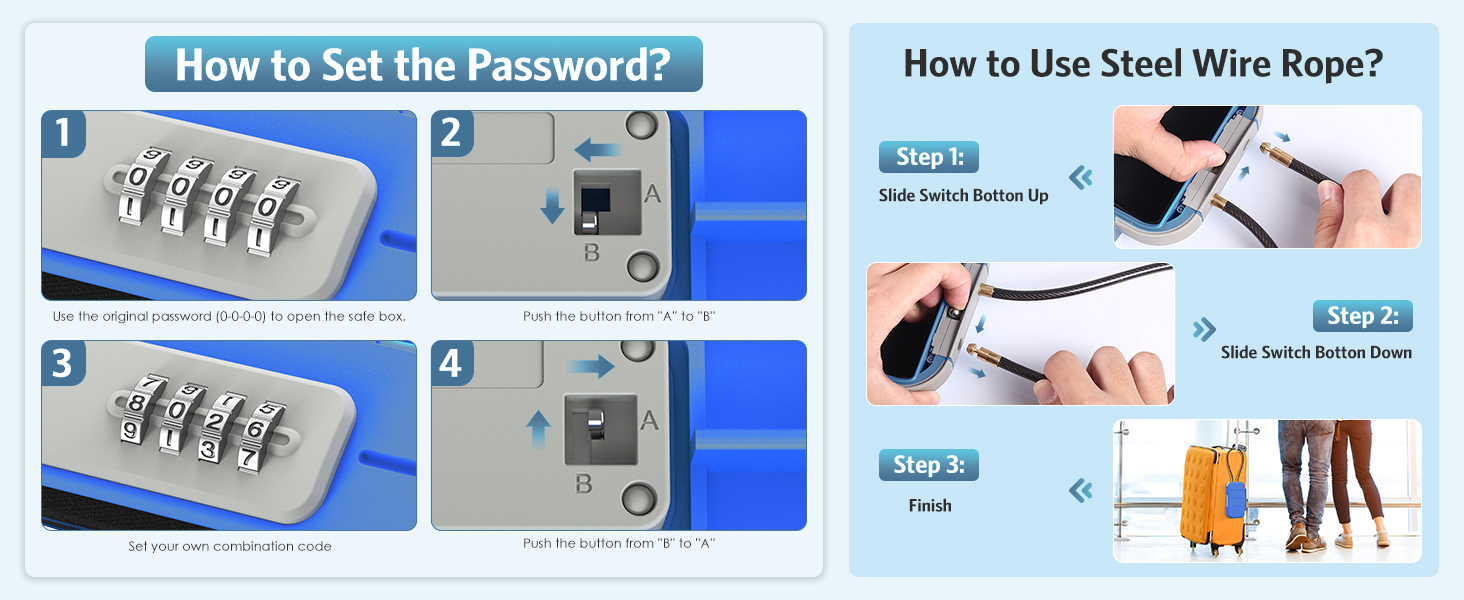 How to Set the Password?

1

9 9 9 9
0 0 0 0
1 1 1 1

Use the original password (0-0-0-0) to open the safe box.

2

A
B

Push the button from "A" to "B"

3

7 9 1 5
8 0 2 6
9 1 3 7

Set your own combination code

4

A
B

Push the button from "B" to "A"

How to Use Steel Wire Rope?

Step 1:
Slide Switch Botton Up

Step 2:
Slide Switch Botton Down

Step 3:
Finish