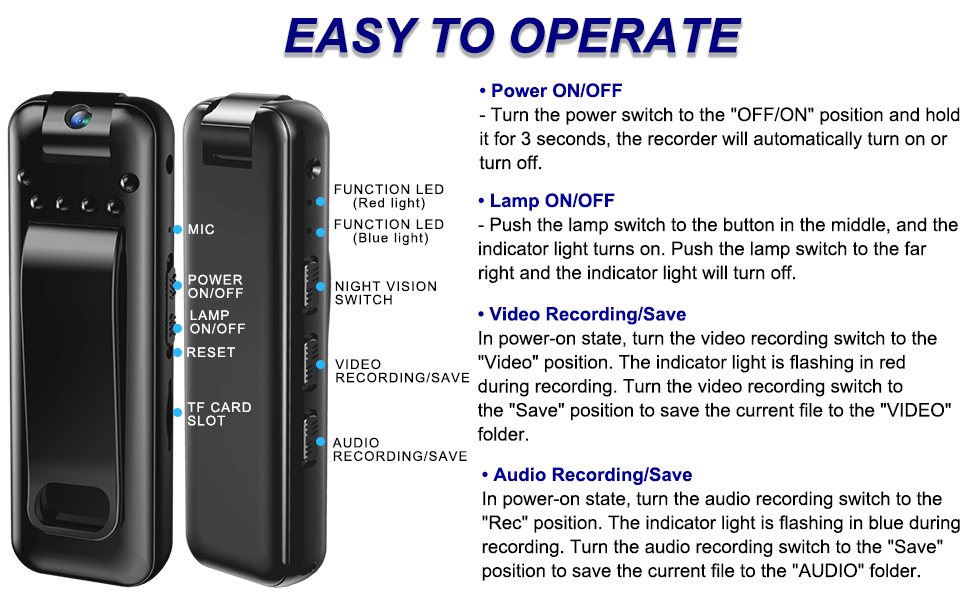 EASY TO OPERATE

MIC
POWER ON/OFF
LAMP ON/OFF
RESET
TF CARD SLOT

FUNCTION LED (Red light)
FUNCTION LED (Blue light)
NIGHT VISION SWITCH
VIDEO RECORDING/SAVE
AUDIO RECORDING/SAVE

• Power ON/OFF
- Turn the power switch to the "OFF/ON" position and hold it for 3 seconds, the recorder will automatically turn on or turn off.

• Lamp ON/OFF
- Push the lamp switch to the button in the middle, and the indicator light turns on. Push the lamp switch to the far right and the indicator light will turn off.

• Video Recording/Save
In power-on state, turn the video recording switch to the "Video" position. The indicator light is flashing in red during recording. Turn the video recording switch to the "Save" position to save the current file to the "VIDEO" folder.

• Audio Recording/Save
In power-on state, turn the audio recording switch to the "Rec" position. The indicator light is flashing in blue during recording. Turn the audio recording switch to the "Save" position to save the current file to the "AUDIO" folder.