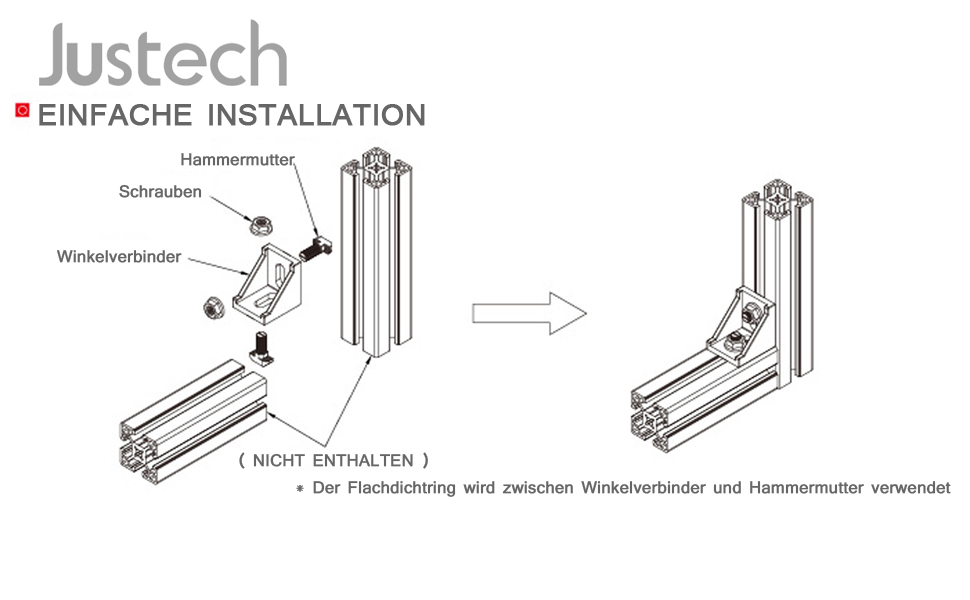 Justech
EINFACHE INSTALLATION

Hammermutter
Schrauben
Winkelverbinder

( NICHT ENTHALTEN )

* Der Flachdichtring wird zwischen Winkelverbinder und Hammermutter verwendet