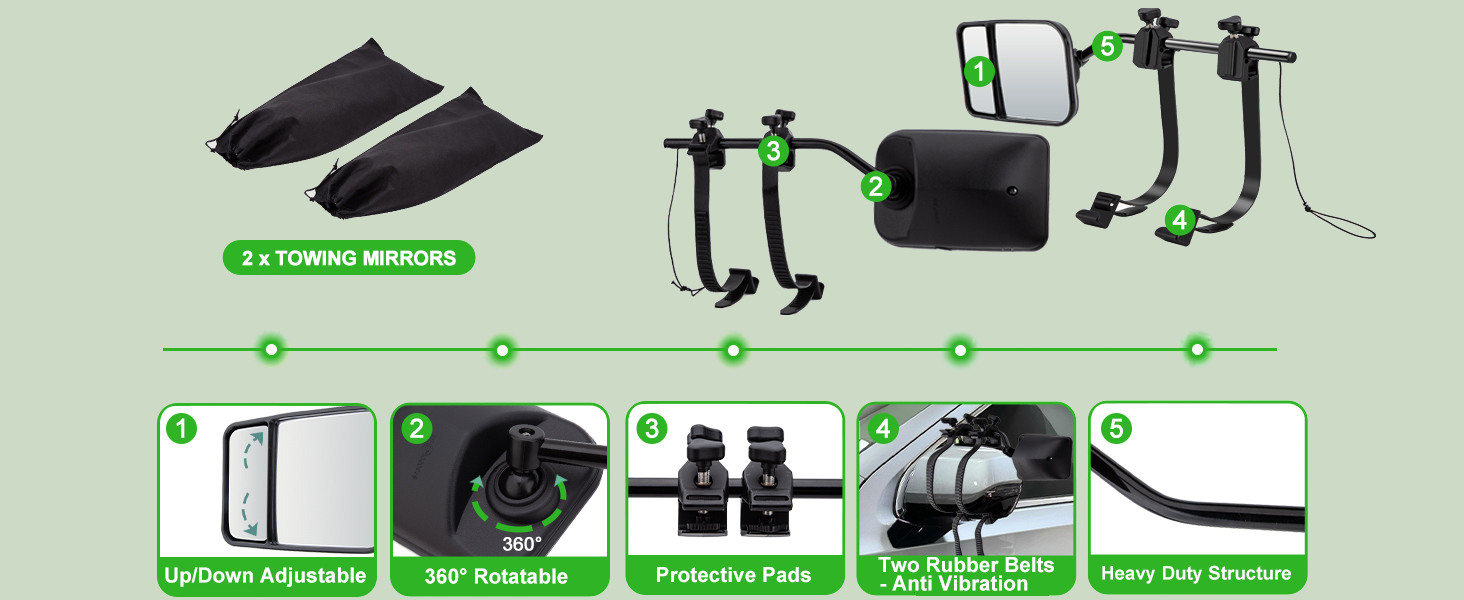 2 x TOWING MIRRORS

1
5
3
2
4

1
Up/Down Adjustable

2
360°
360° Rotatable

3
Protective Pads

4
Two Rubber Belts - Anti Vibration

5
Heavy Duty Structure