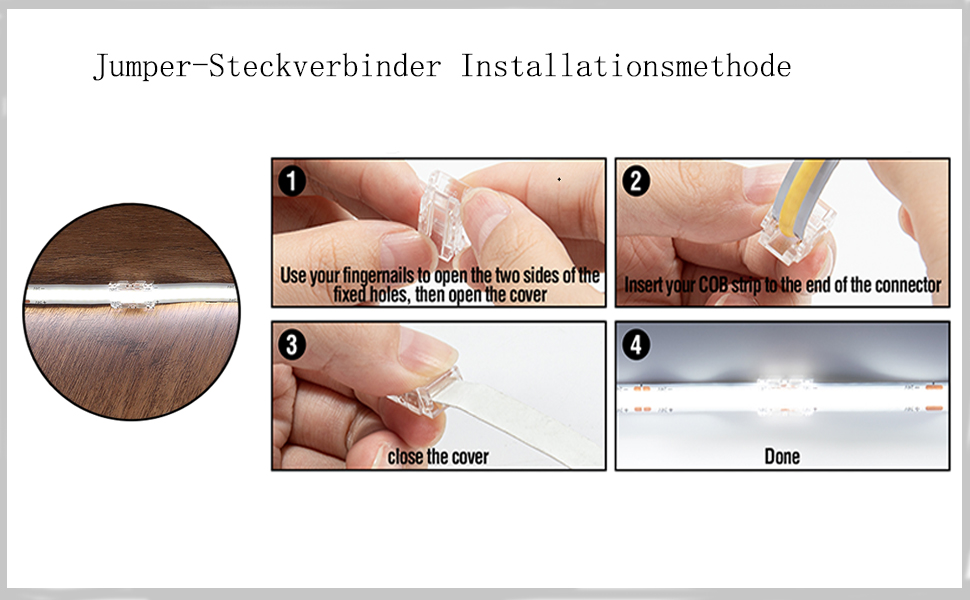 Jumper-Steckverbinder Installationsmethode

1
Use your fingernails to open the two sides of the fixed holes, then open the cover

2
Insert your COB strip to the end of the connector

3
close the cover

4
Done