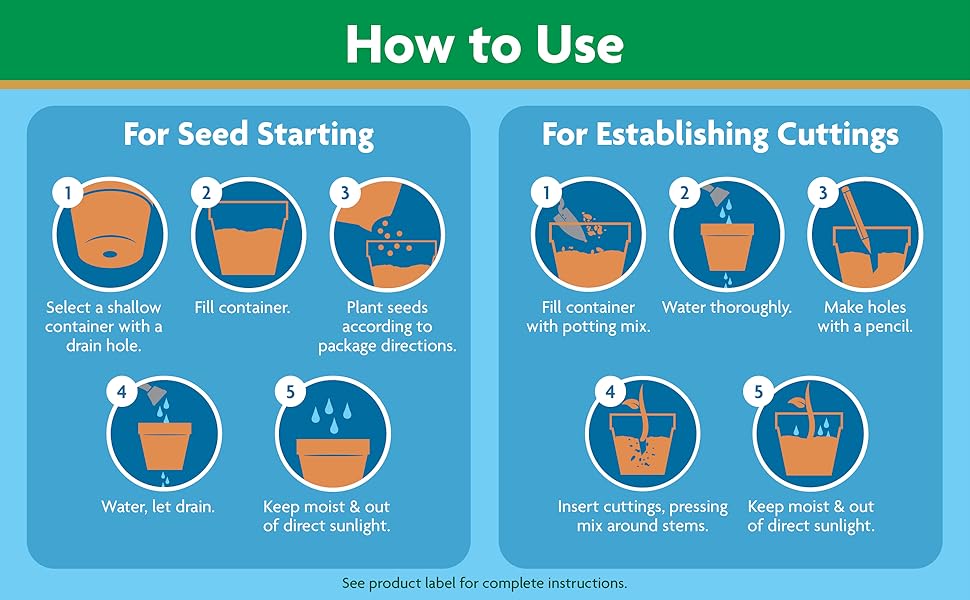 How to Use

For Seed Starting

1
Select a shallow container with a drain hole.

2
Fill container.

3
Plant seeds according to package directions.

4
Water, let drain.

5
Keep moist & out of direct sunlight.

For Establishing Cuttings

1
Fill container with potting mix.

2
Water thoroughly.

3
Make holes with a pencil.

4
Insert cuttings, pressing mix around stems.

5
Keep moist & out of direct sunlight.

See product label for complete instructions.