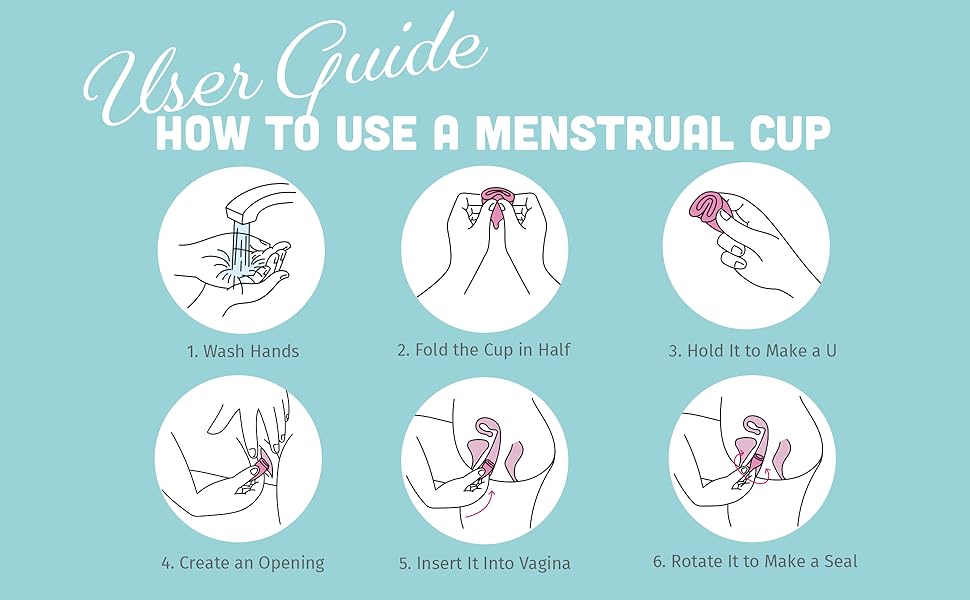 User Guide
HOW TO USE A MENSTRUAL CUP

1. Wash Hands

2. Fold the Cup in Half

3. Hold It to Make a U

4. Create an Opening

5. Insert It Into Vagina

6. Rotate It to Make a Seal