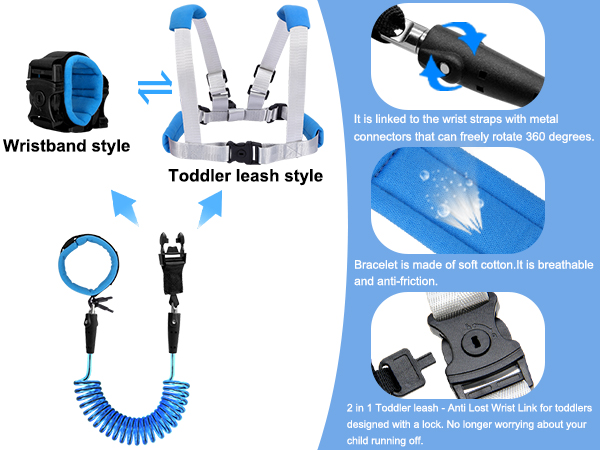 Wristband style

Toddler leash style

It is linked to the wrist straps with metal connectors that can freely rotate 360 degrees.

Bracelet is made of soft cotton.It is breathable and anti-friction.

2 in 1 Toddler leash - Anti Lost Wrist Link for toddlers designed with a lock. No longer worrying about your child running off.