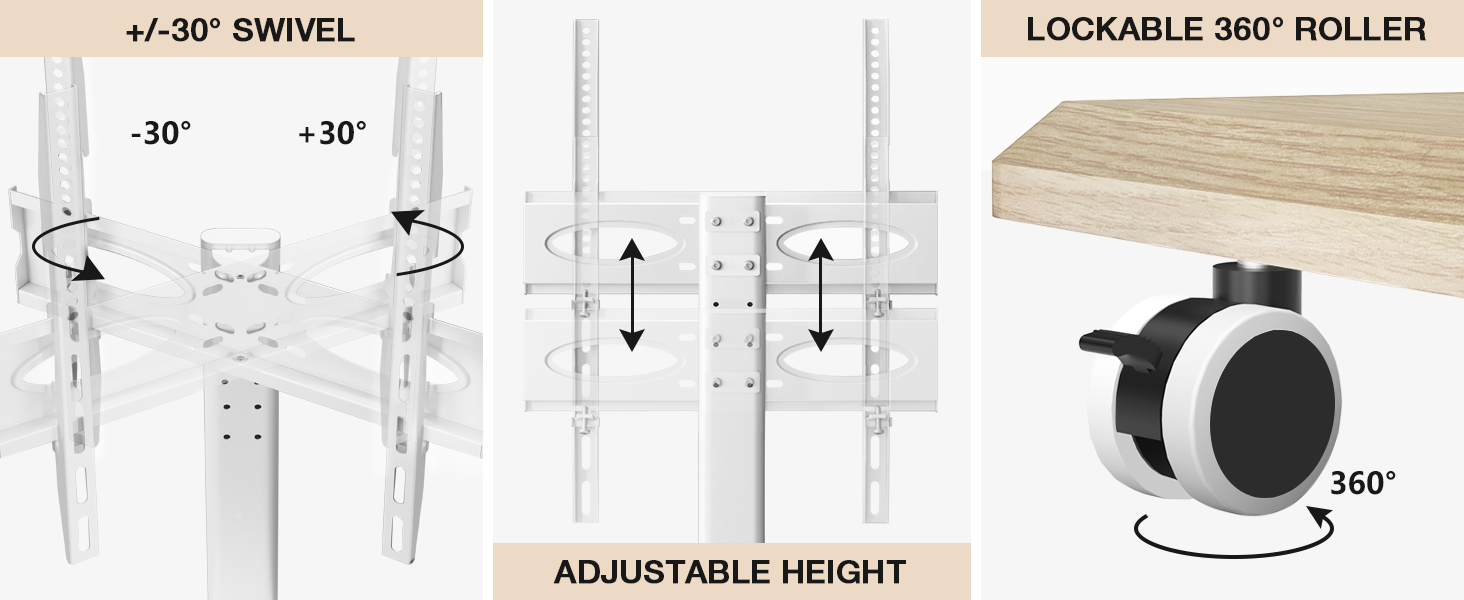 +/-30° SWIVEL

-30°

+30°

ADJUSTABLE HEIGHT

LOCKABLE 360° ROLLER

360°