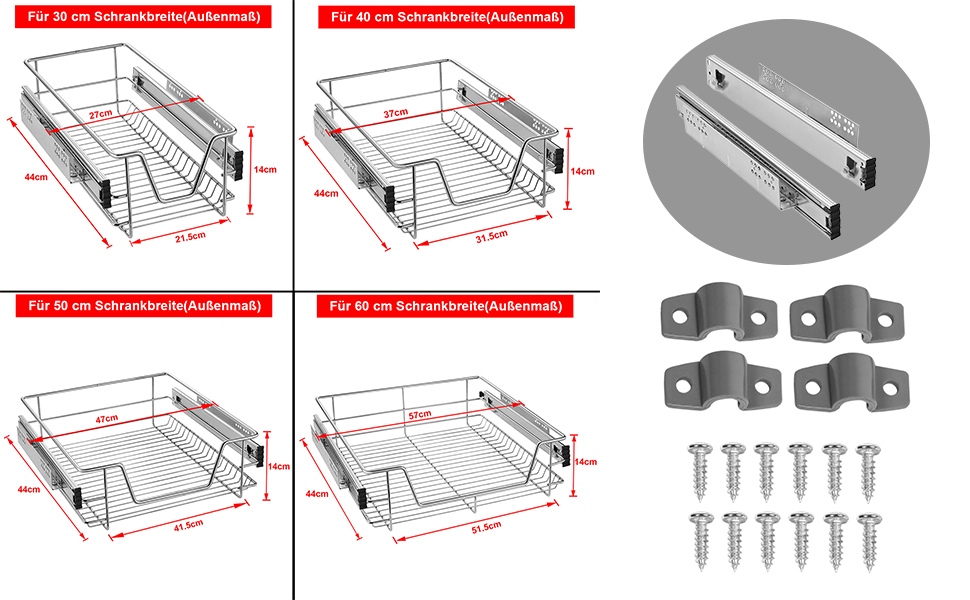 Für 30 cm Schrankbreite(Außenmaß)

27cm

44cm

14cm

21.5cm

Für 40 cm Schrankbreite(Außenmaß)

37cm

44cm

14cm

31.5cm

Für 50 cm Schrankbreite(Außenmaß)

47cm

44cm

14cm

41.5cm

Für 60 cm Schrankbreite(Außenmaß)

57cm

44cm

14cm

51.5cm