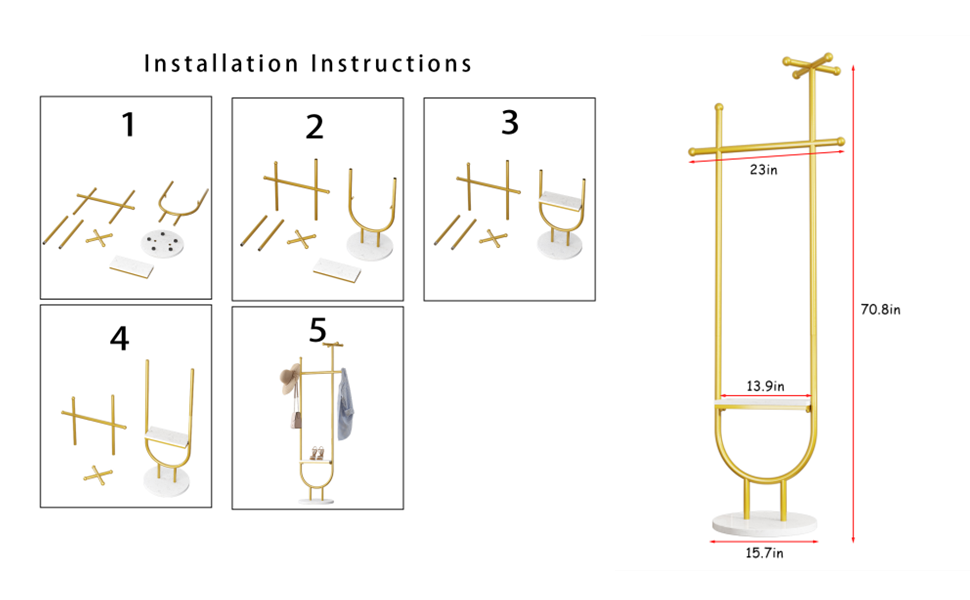 Installation Instructions

1

2

3

4

5

23in

70.8in

13.9in

15.7in