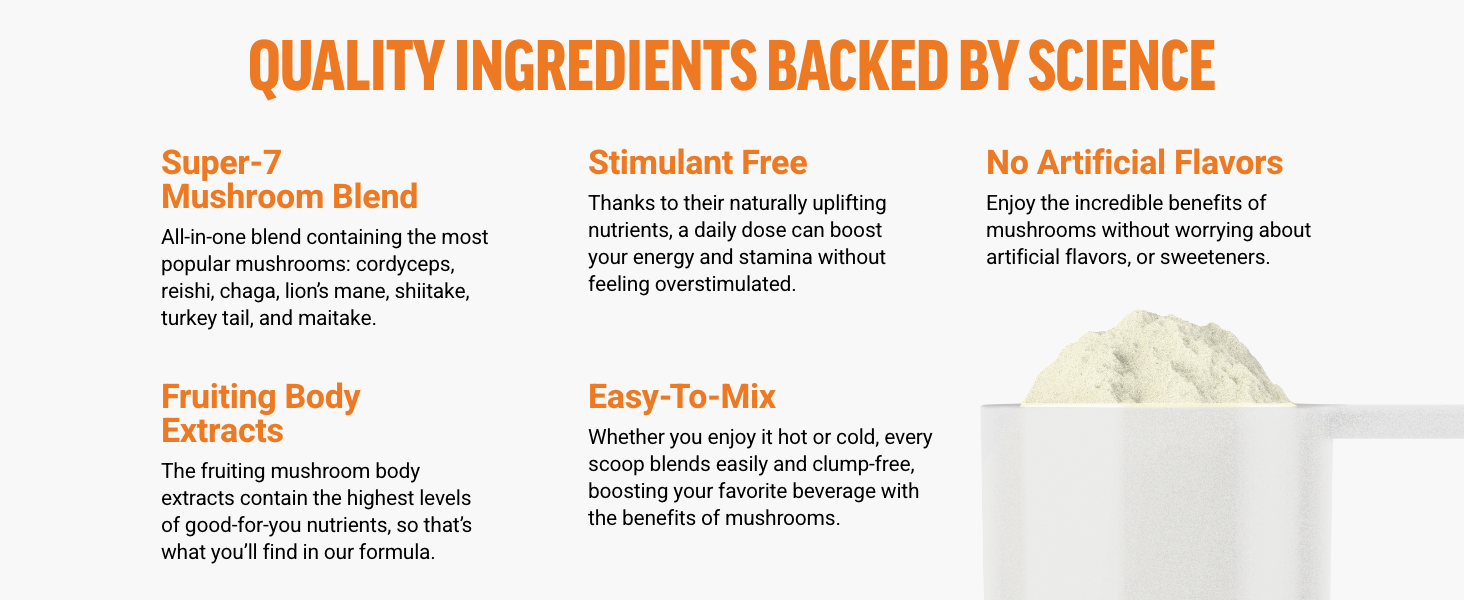 QUALITY INGREDIENTS BACKED BY SCIENCE

Super-7 Mushroom Blend

All-in-one blend containing the most popular mushrooms: cordyceps, reishi, chaga, lion's mane, shiitake, turkey tail, and maitake.

Fruiting Body Extracts

The fruiting mushroom body extracts contain the highest levels of good-for-you nutrients, so that's what you'll find in our formula.

Stimulant Free

Thanks to their naturally uplifting nutrients, a daily dose can boost your energy and stamina without feeling overstimulated.

Easy-To-Mix

Whether you enjoy it hot or cold, every scoop blends easily and clump-free, boosting your favorite beverage with the benefits of mushrooms.

No Artificial Flavors

Enjoy the incredible benefits of mushrooms without worrying about artificial flavors, or sweeteners.