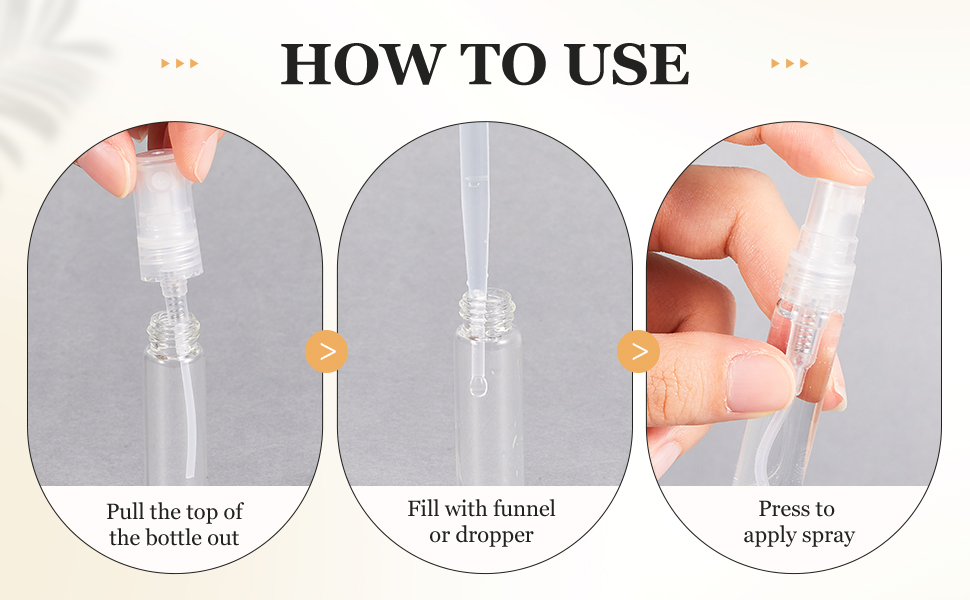 HOW TO USE

Pull the top of the bottle out

>

Fill with funnel or dropper

>

Press to apply spray