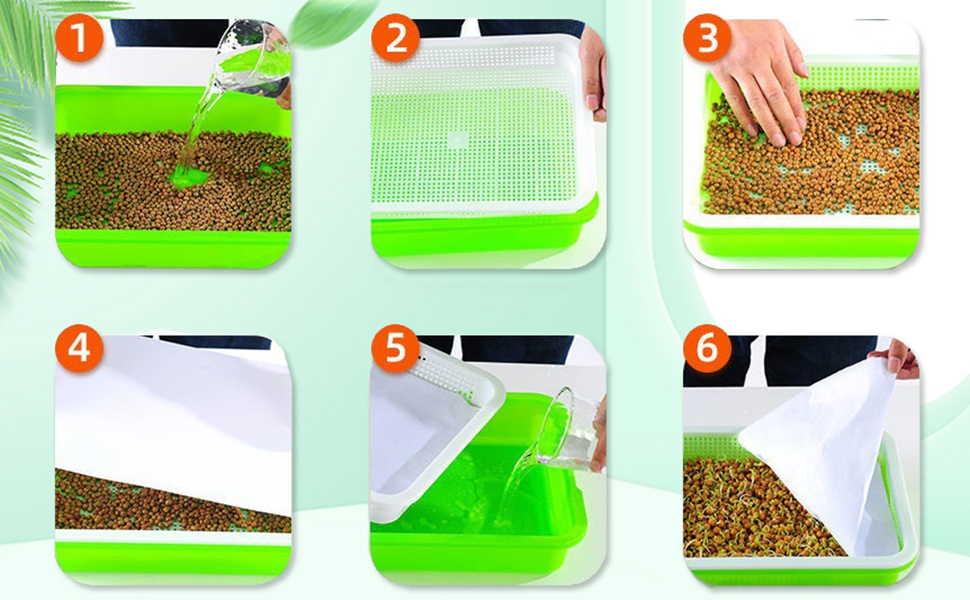 1
2
3
4
5
6