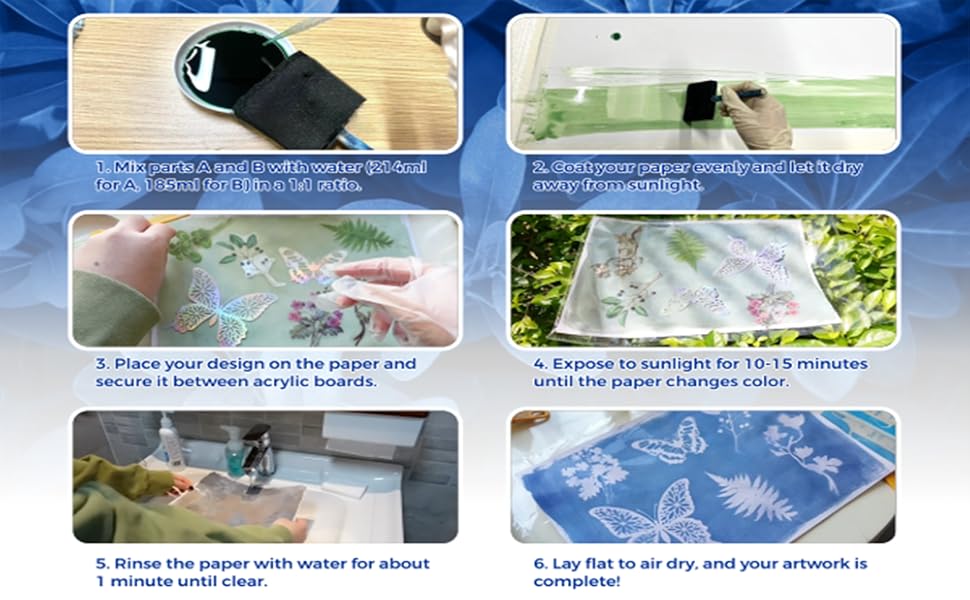 1. Mix parts A and B with water (214ml for A, 185ml for B) in a 1:1 ratio.

2. Coat your paper evenly and let it dry away from sunlight.

3. Place your design on the paper and secure it between acrylic boards.

4. Expose to sunlight for 10-15 minutes until the paper changes color.

5. Rinse the paper with water for about 1 minute until clear.

6. Lay flat to air dry, and your artwork is complete!