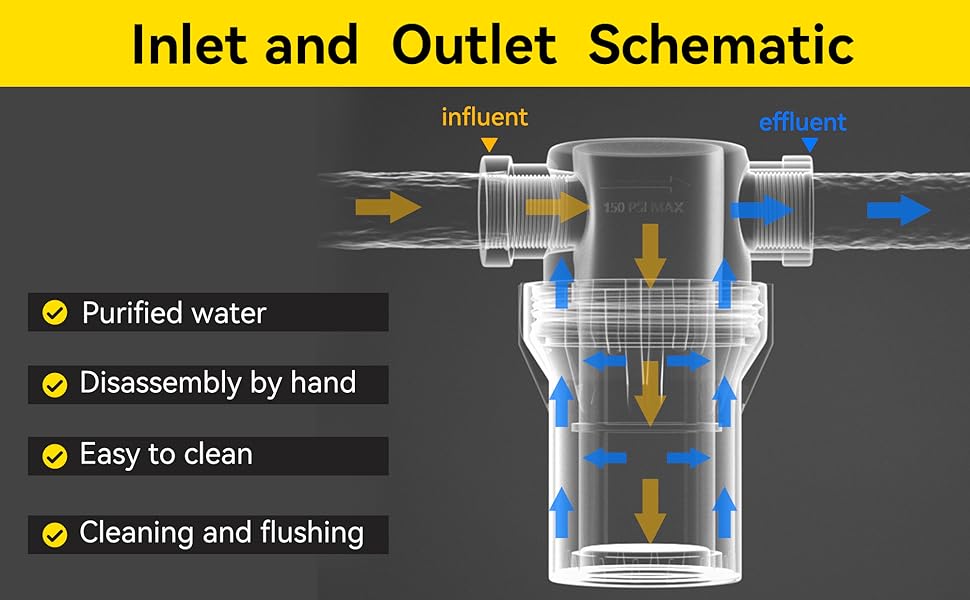 Inlet and Outlet Schematic

influent

effluent

150 PSI MAX

Purified water

Disassembly by hand

Easy to clean

Cleaning and flushing