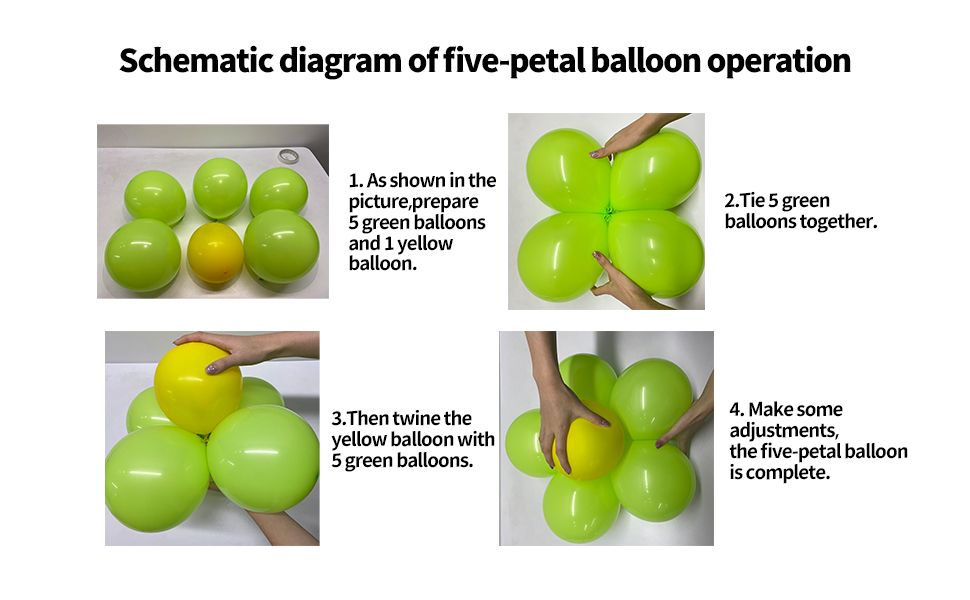 Schematic diagram of five-petal balloon operation

1. As shown in the picture,prepare 5 green balloons and 1 yellow balloon.

2.Tie 5 green balloons together.

3.Then twine the yellow balloon with 5 green balloons.

4. Make some adjustments, the five-petal balloon is complete.