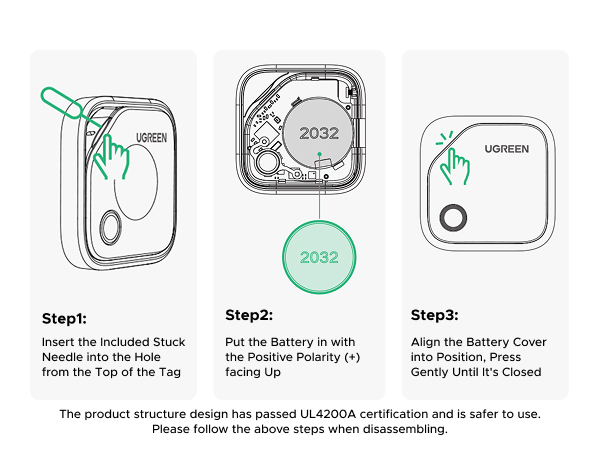 UGREEN

Step1:

Insert the Included Stuck Needle into the Hole from the Top of the Tag

2032

2032

Step2:

Put the Battery in with the Positive Polarity (+) facing Up

UGREEN

Step3:

Align the Battery Cover into Position, Press Gently Until It's Closed

The product structure design has passed UL4200A certification and is safer to use. Please follow the above steps when disassembling.